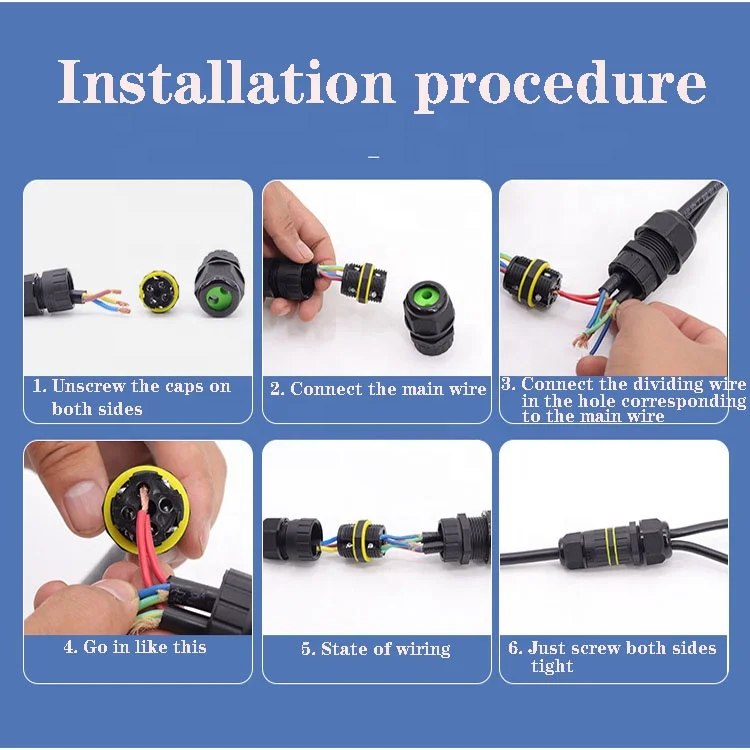 Installation procedure

1. Unscrew the caps on both sides

2. Connect the main wire

3. Connect the dividing wire in the hole corresponding to the main wire

4. Go in like this

5. State of wiring

6. Just screw both sides tight