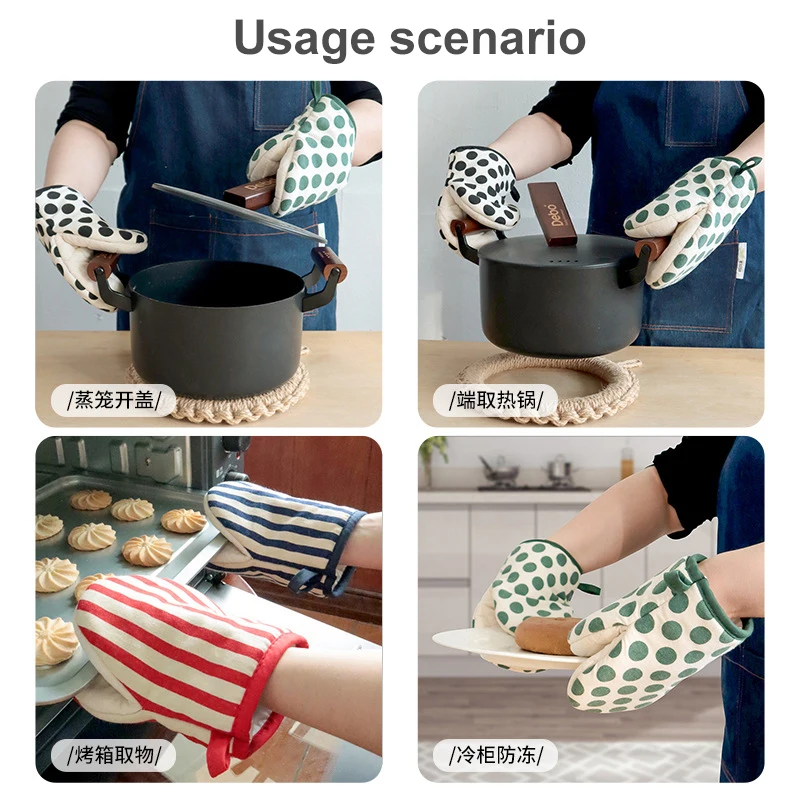 Usage scenario

Debo

/蒸笼开盖/

Debo

/端取热锅/

/烤箱取物/

/冷柜防冻/