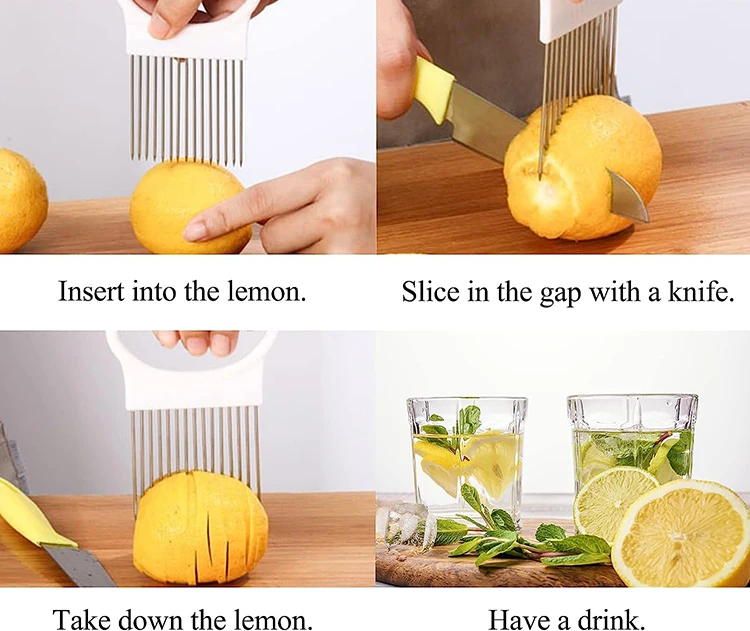 Insert into the lemon.

Slice in the gap with a knife.

Take down the lemon.

Have a drink.