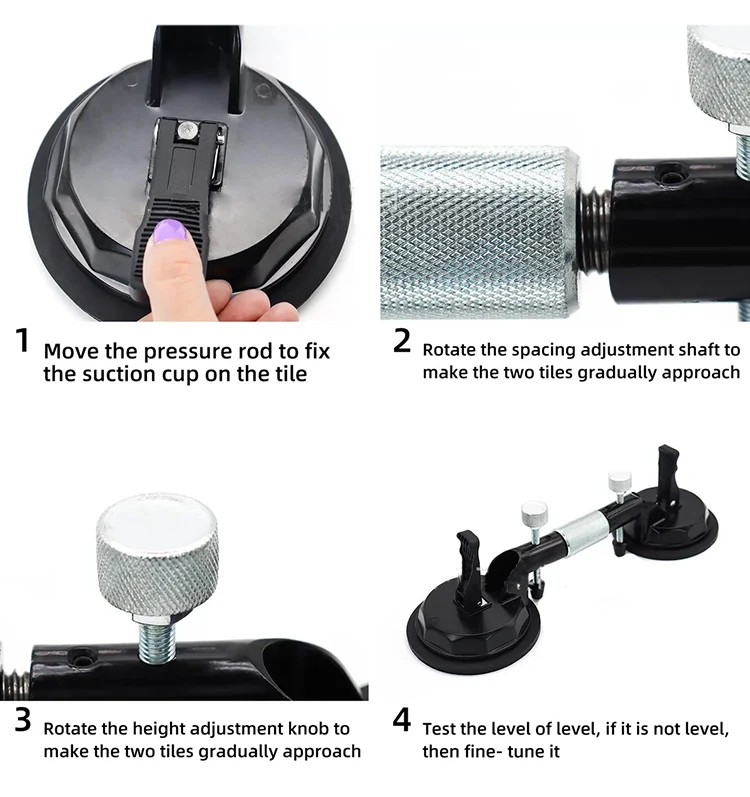 1 Move the pressure rod to fix the suction cup on the tile

2 Rotate the spacing adjustment shaft to make the two tiles gradually approach

3 Rotate the height adjustment knob to make the two tiles gradually approach

4 Test the level of level, if it is not level, then fine- tune it