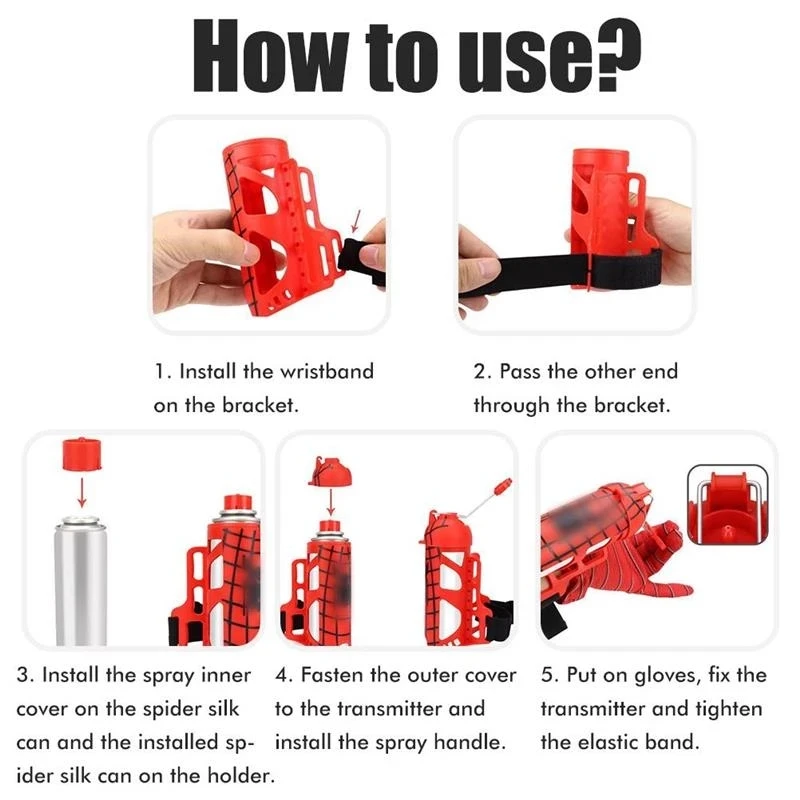 How to use?

1. Install the wristband on the bracket.

2. Pass the other end through the bracket.

3. Install the spray inner cover on the spider silk can and the installed spider silk can on the holder.

4. Fasten the outer cover to the transmitter and install the spray handle.

5. Put on gloves, fix the transmitter and tighten the elastic band.