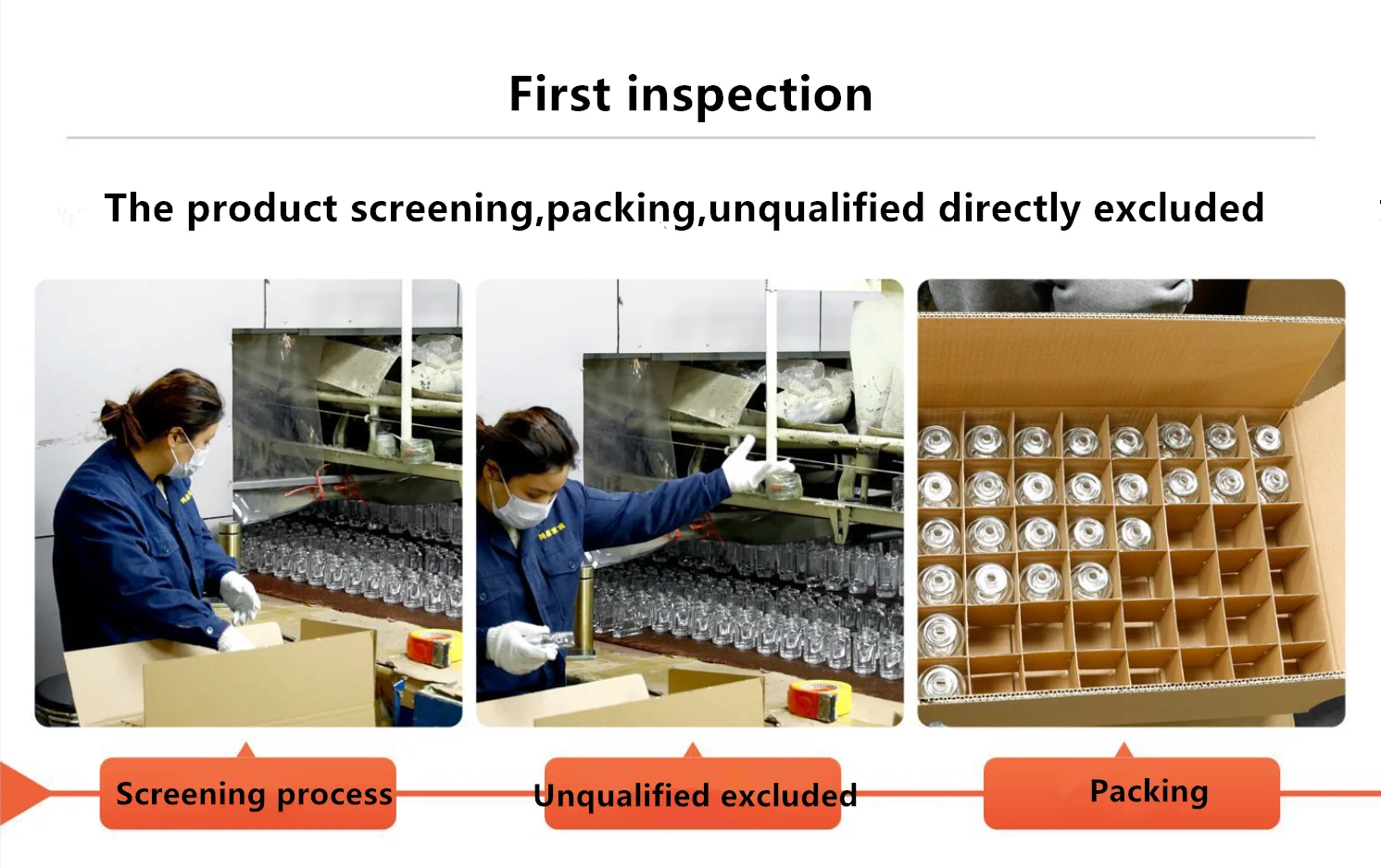 First inspection

The product screening,packing,unqualified directly excluded

Screening process

Unqualified excluded

Packing