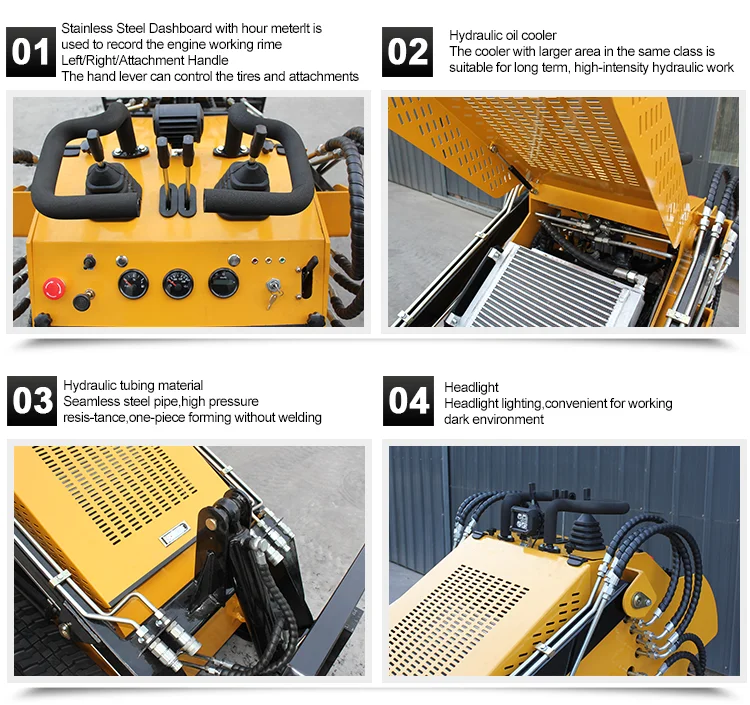 01
Stainless Steel Dashboard with hour meterIt is used to record the engine working rime
Left/Right/Attachment Handle
The hand lever can control the tires and attachments

02
Hydraulic oil cooler
The cooler with larger area in the same class is suitable for long term, high-intensity hydraulic work

03
Hydraulic tubing material
Seamless steel pipe,high pressure resis-tance,one-piece forming without welding

04
Headlight
Headlight lighting,convenient for working dark environment