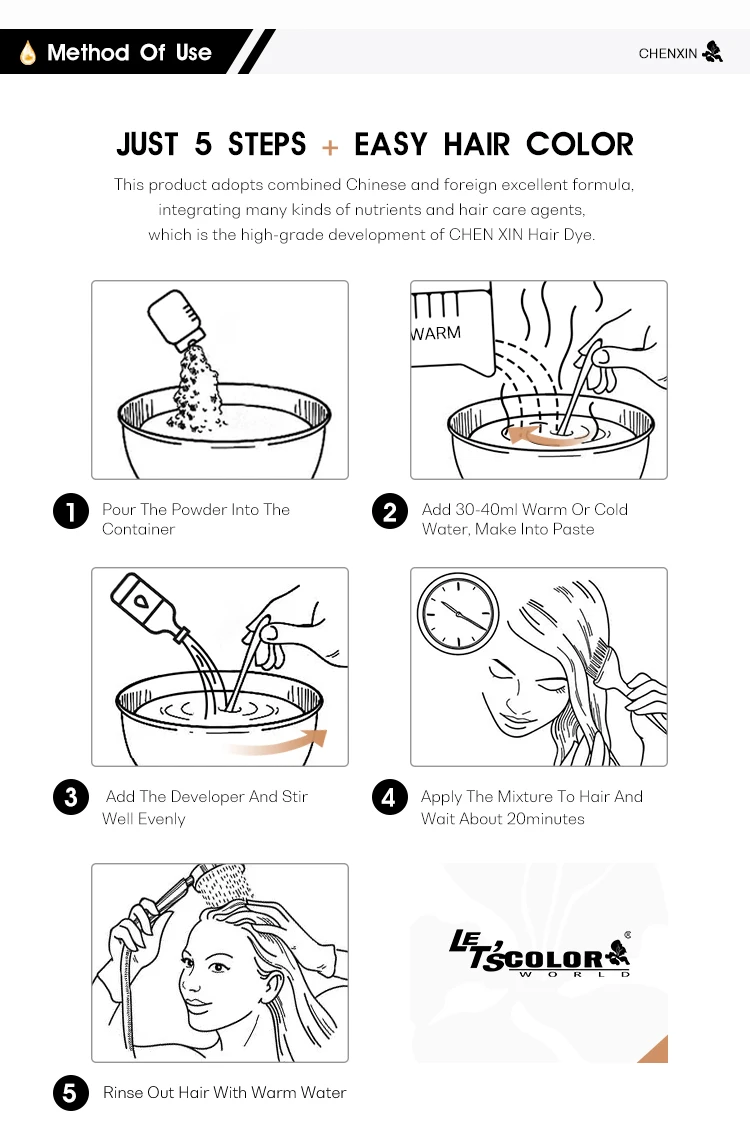 Method Of Use

CHENXIN

JUST 5 STEPS + EASY HAIR COLOR

This product adopts combined Chinese and foreign excellent formula, integrating many kinds of nutrients and hair care agents, which is the high-grade development of CHEN XIN Hair Dye.

WARM

1 Pour The Powder Into The Container

2 Add 30-40ml Warm Or Cold Water, Make Into Paste

3 Add The Developer And Stir Well Evenly

4 Apply The Mixture To Hair And Wait About 20minutes

5 Rinse Out Hair With Warm Water

LET'S COLOR WORLD