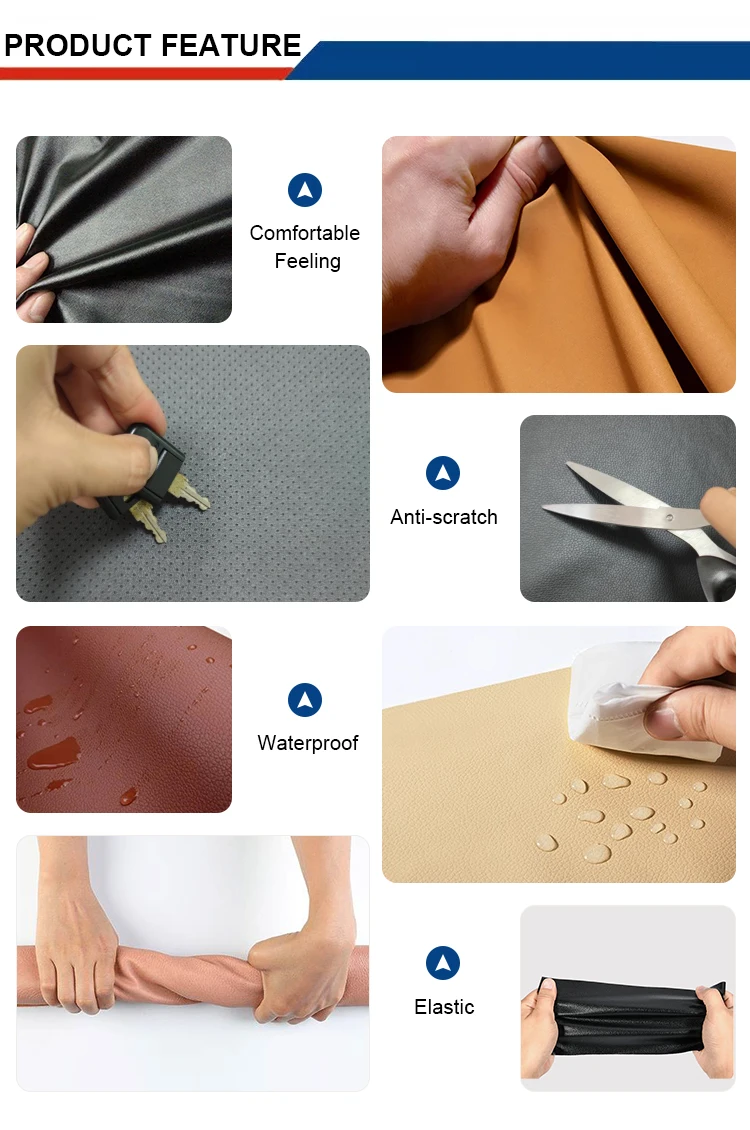 PRODUCT FEATURE

Comfortable Feeling

Anti-scratch

Waterproof

Elastic