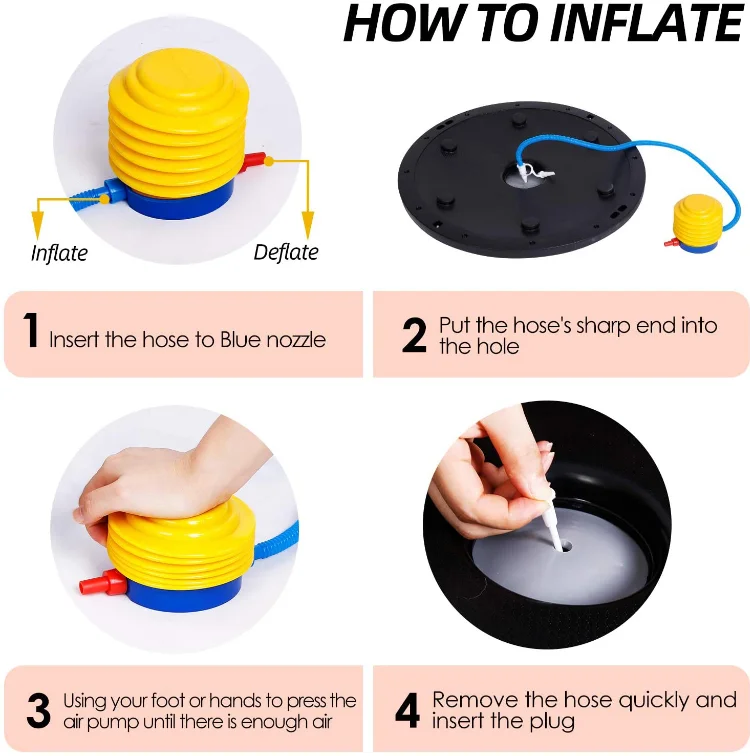 HOW TO INFLATE

Inflate

Deflate

1 Insert the hose to Blue nozzle

2 Put the hose's sharp end into the hole

3 Using your foot or hands to press the air pump until there is enough air

4 Remove the hose quickly and insert the plug