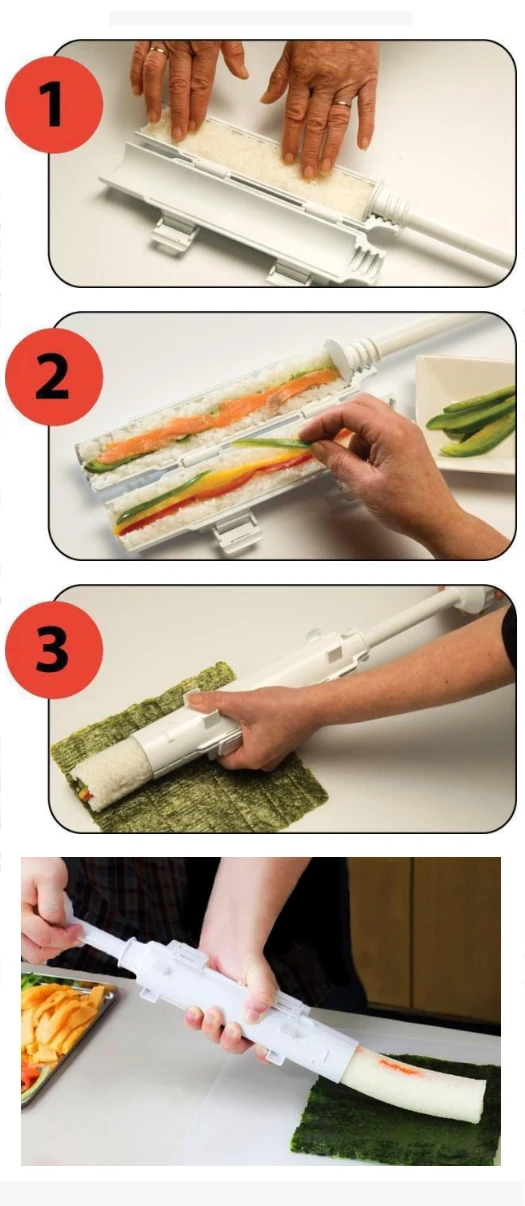 1

2

3