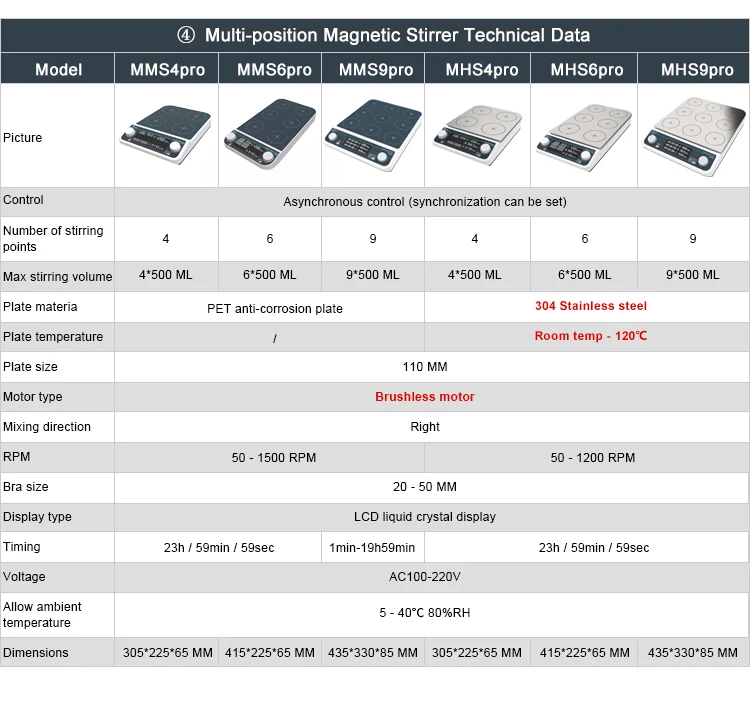 ④ Multi-position Magnetic Stirrer Technical Data

| Model | MMS4pro | MMS6pro | MMS9pro | MHS4pro | MHS6pro | MHS9pro |
|---|---|---|---|---|---|---|
| Picture | | | | | | |
| Control | Asynchronous control (synchronization can be set) | | | | | |
| Number of stirring points | 4 | 6 | 9 | 4 | 6 | 9 |
| Max stirring volume | 4*500 ML | 6*500 ML | 9*500 ML | 4*500 ML | 6*500 ML | 9*500 ML |
| Plate materia | PET anti-corrosion plate | | | 304 Stainless steel | | |
| Plate temperature | / | | | Room temp - 120℃ | | |
| Plate size | 110 MM | | | | | |
| Motor type | Brushless motor | | | | | |
| Mixing direction | Right | | | | | |
| RPM | 50 - 1500 RPM | | | 50 - 1200 RPM | | |
| Bra size | 20 - 50 MM | | | | | |
| Display type | LCD liquid crystal display | | | | | |
| Timing | 23h / 59min / 59sec | | 1min-19h59min | 23h / 59min / 59sec | | |
| Voltage | AC100-220V | | | | | |
| Allow ambient temperature | 5 - 40°C 80%RH | | | | | |
| Dimensions | 305*225*65 MM | 415*225*65 MM | 435*330*85 MM | 305*225*65 MM | 415*225*65 MM | 435*330*85 MM |