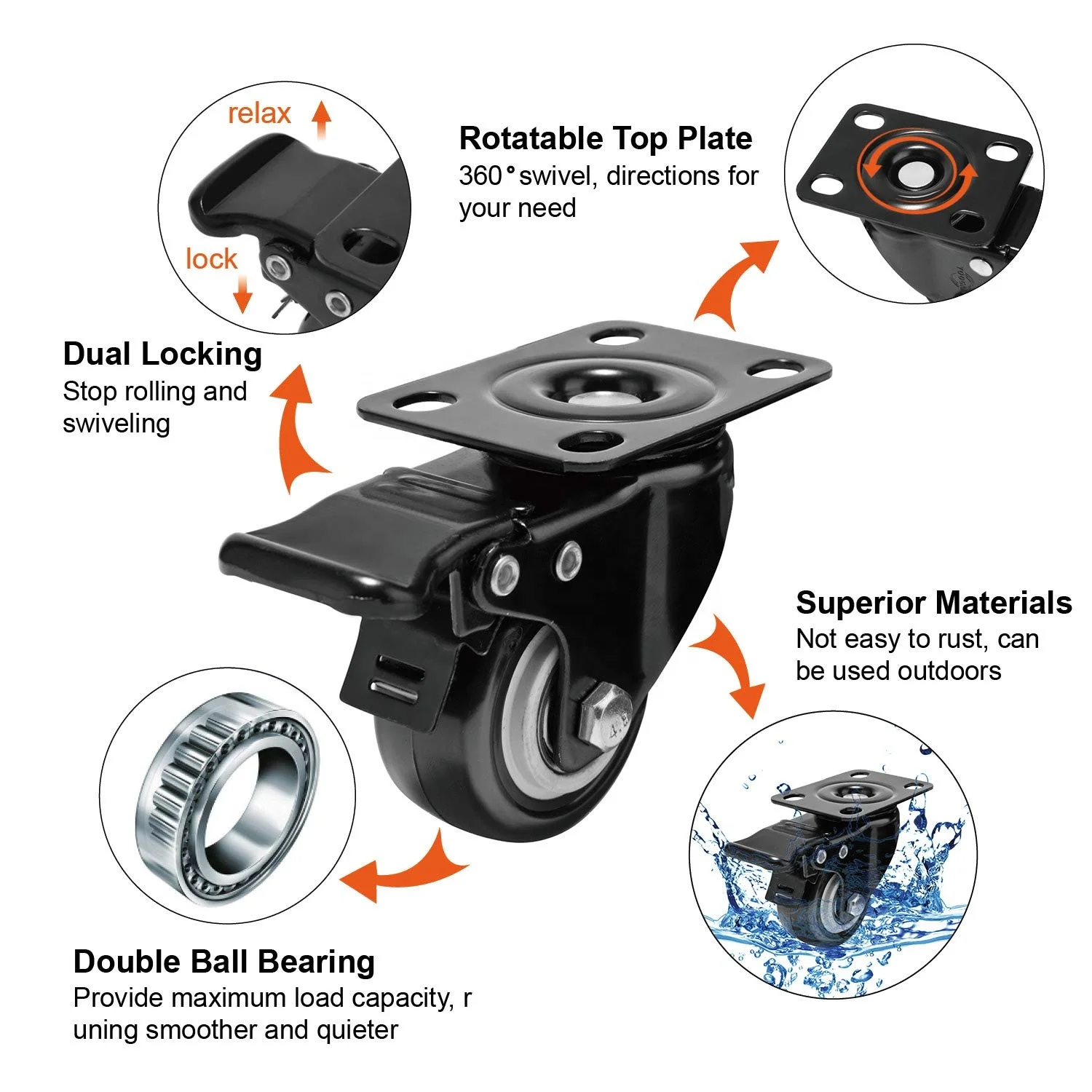 relax

lock

Rotatable Top Plate
360° swivel, directions for your need

Dual Locking
Stop rolling and swiveling

Superior Materials
Not easy to rust, can be used outdoors

Double Ball Bearing
Provide maximum load capacity, r uning smoother and quieter