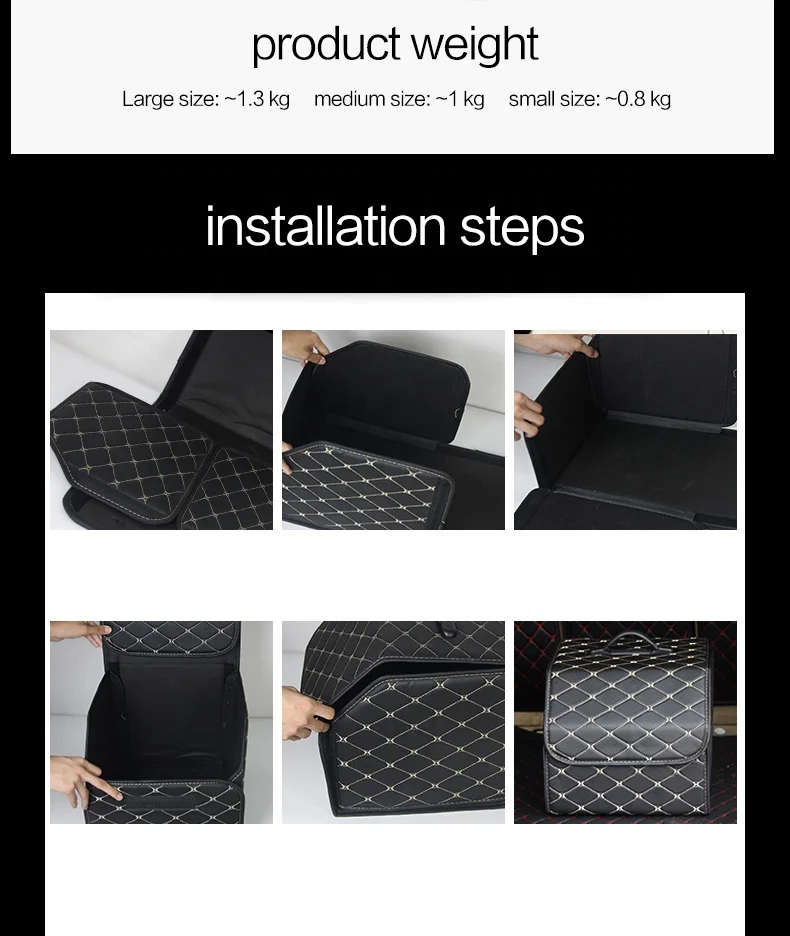 product weight

Large size: ~1.3 kg medium size: ~1 kg small size: ~0.8 kg

installation steps