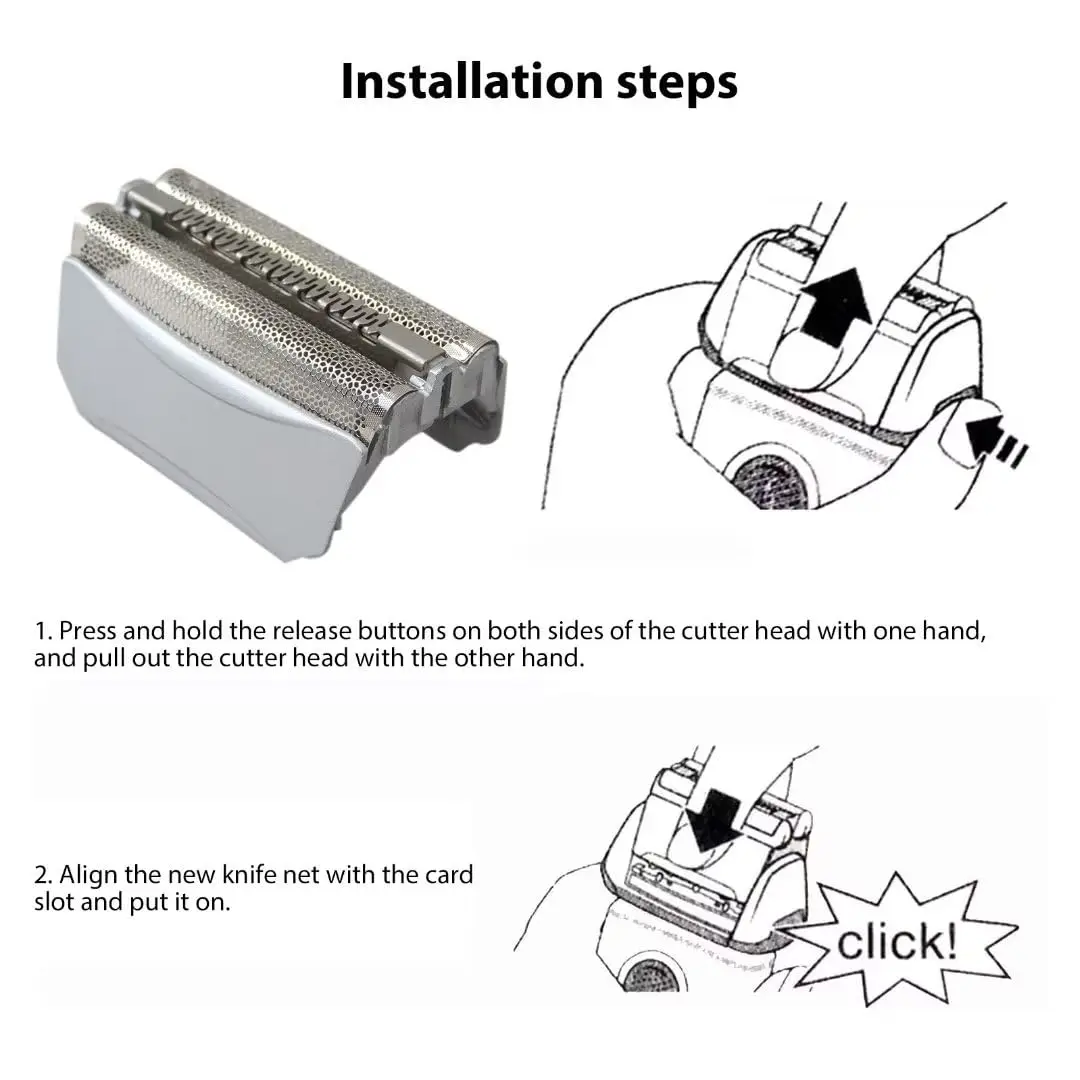 Installation steps

1. Press and hold the release buttons on both sides of the cutter head with one hand, and pull out the cutter head with the other hand.

2. Align the new knife net with the card slot and put it on.

click!