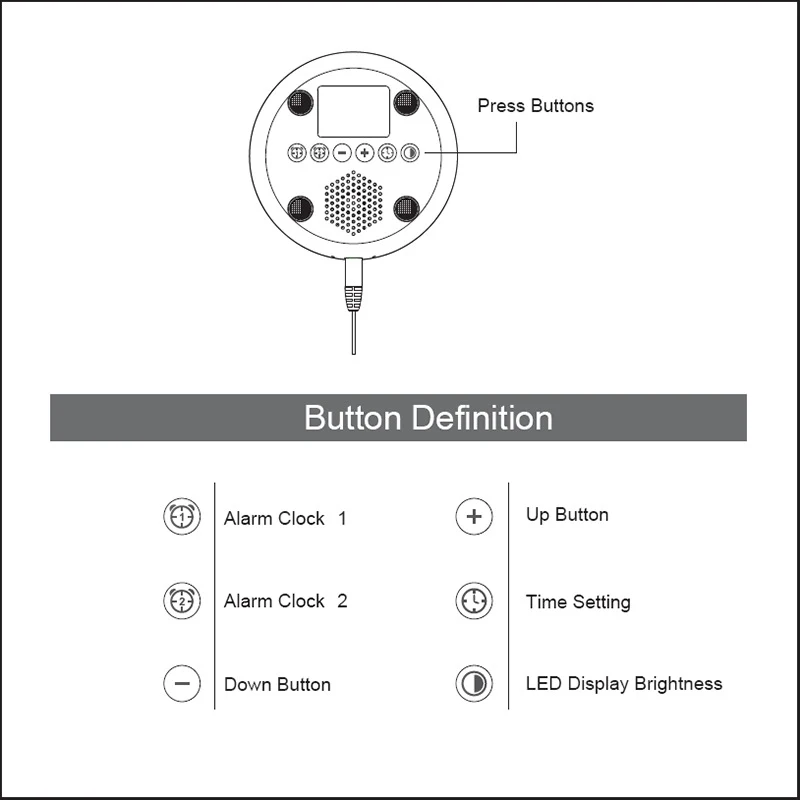 Press Buttons

Button Definition

Alarm Clock 1

Alarm Clock 2

Down Button

Up Button

Time Setting

LED Display Brightness