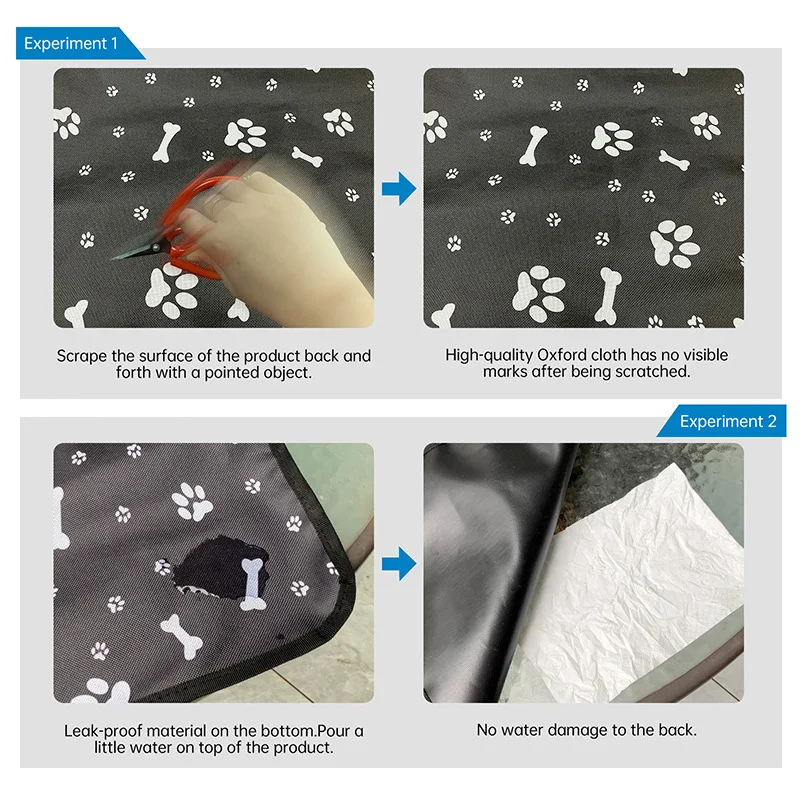 Experiment 1

Scrape the surface of the product back and forth with a pointed object.

High-quality Oxford cloth has no visible marks after being scratched.

Experiment 2

Leak-proof material on the bottom.Pour a little water on top of the product.

No water damage to the back.