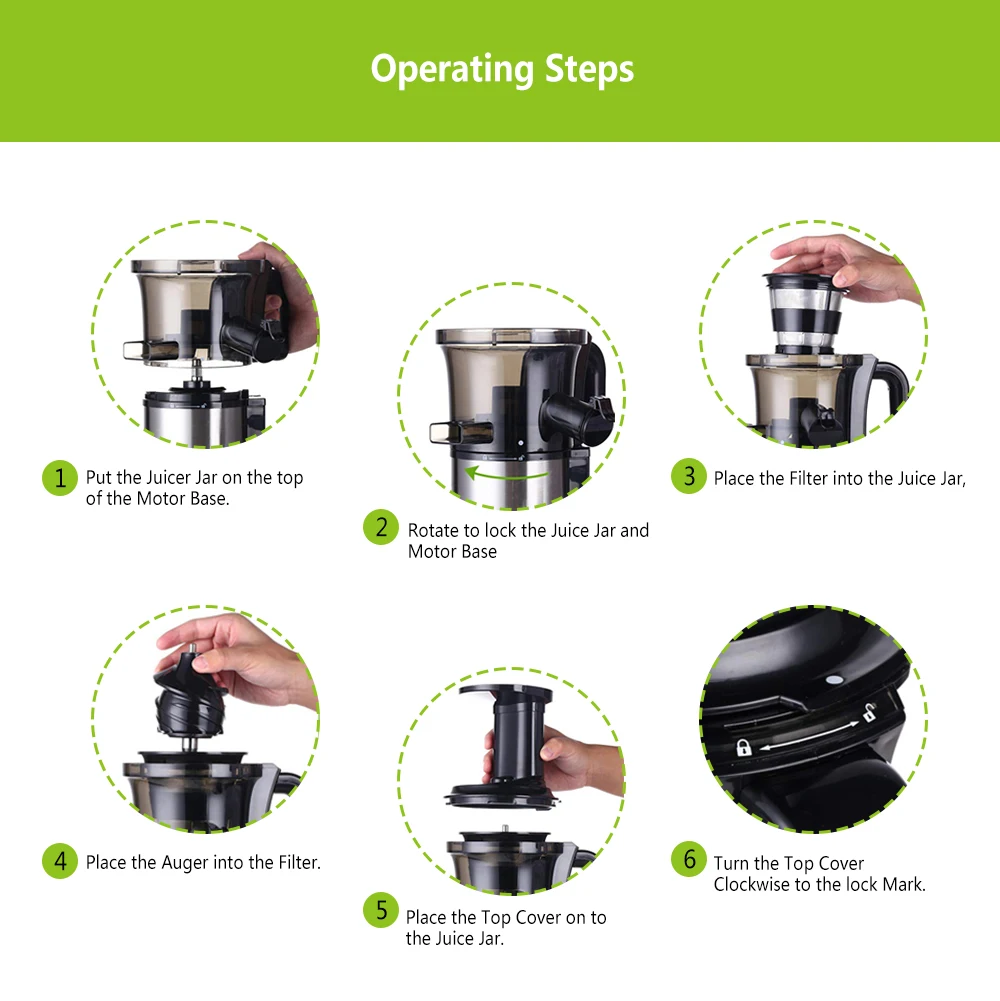 Operating Steps

1 Put the Juicer Jar on the top of the Motor Base.

2 Rotate to lock the Juice Jar and Motor Base

3 Place the Filter into the Juice Jar,

4 Place the Auger into the Filter.

5 Place the Top Cover on to the Juice Jar.

6 Turn the Top Cover Clockwise to the lock Mark.