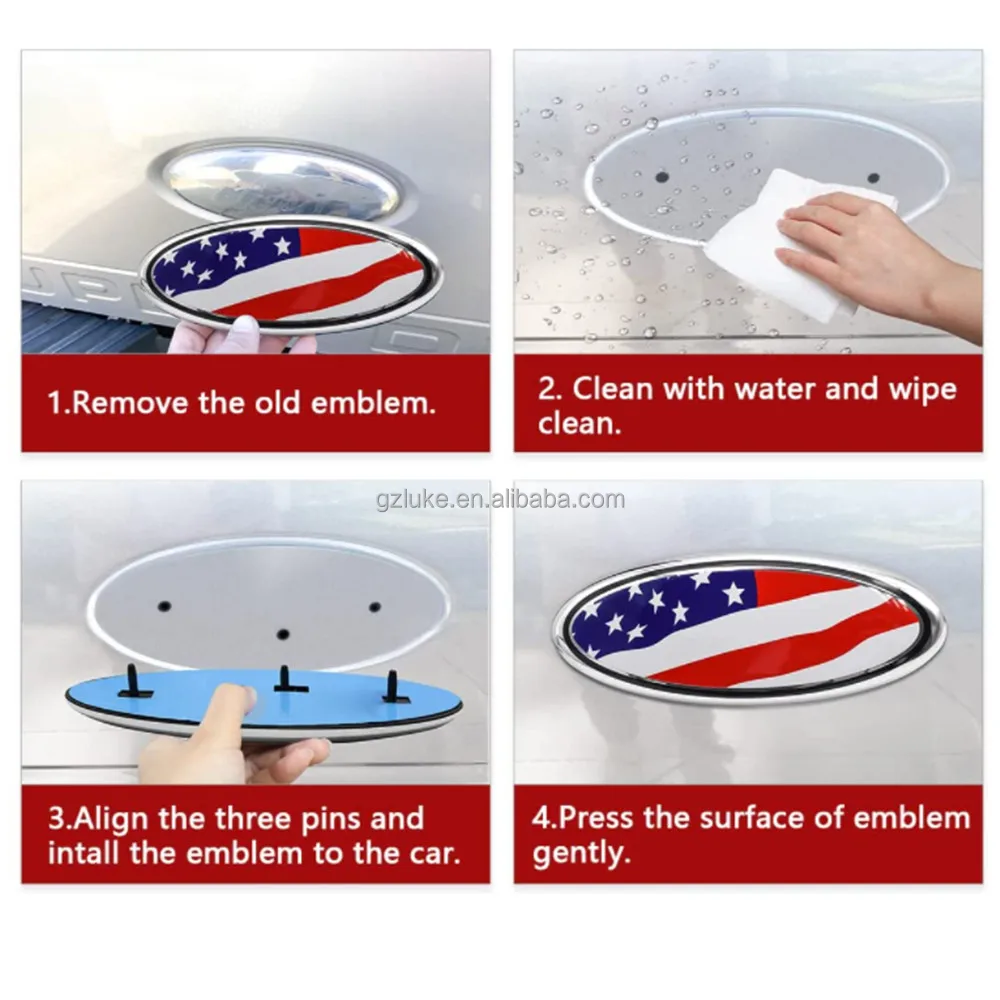 1.Remove the old emblem.

2. Clean with water and wipe clean.

gzluke.en.alibaba.com

3.Align the three pins and intall the emblem to the car.

4.Press the surface of emblem gently.