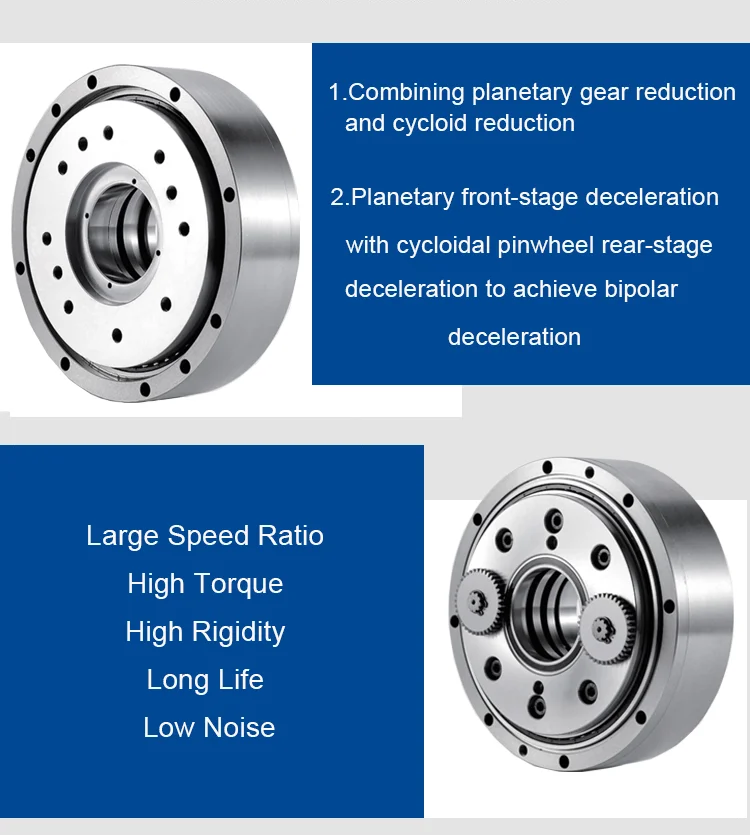 1.Combining planetary gear reduction and cycloid reduction

2.Planetary front-stage deceleration with cycloidal pinwheel rear-stage deceleration to achieve bipolar deceleration

Large Speed Ratio
High Torque
High Rigidity
Long Life
Low Noise