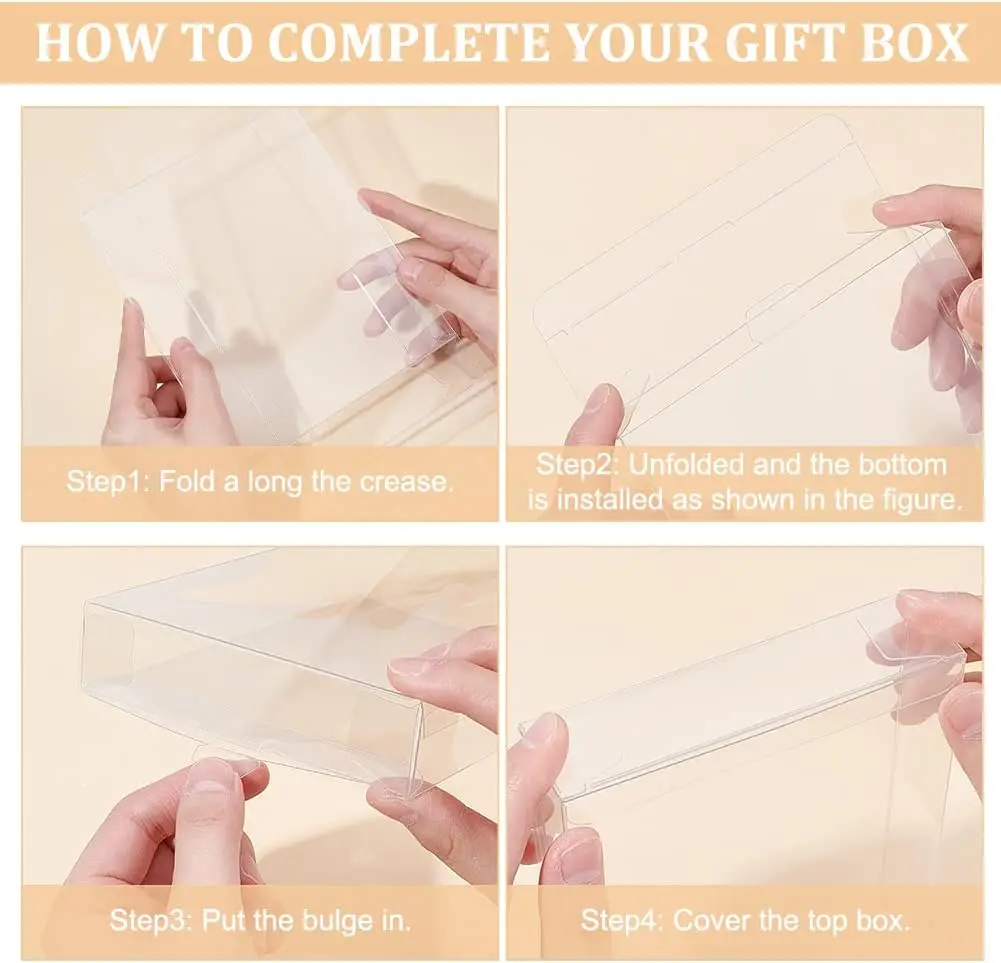 HOW TO COMPLETE YOUR GIFT BOX

Step1: Fold a long the crease.

Step2: Unfolded and the bottom is installed as shown in the figure.

Step3: Put the bulge in.

Step4: Cover the top box.