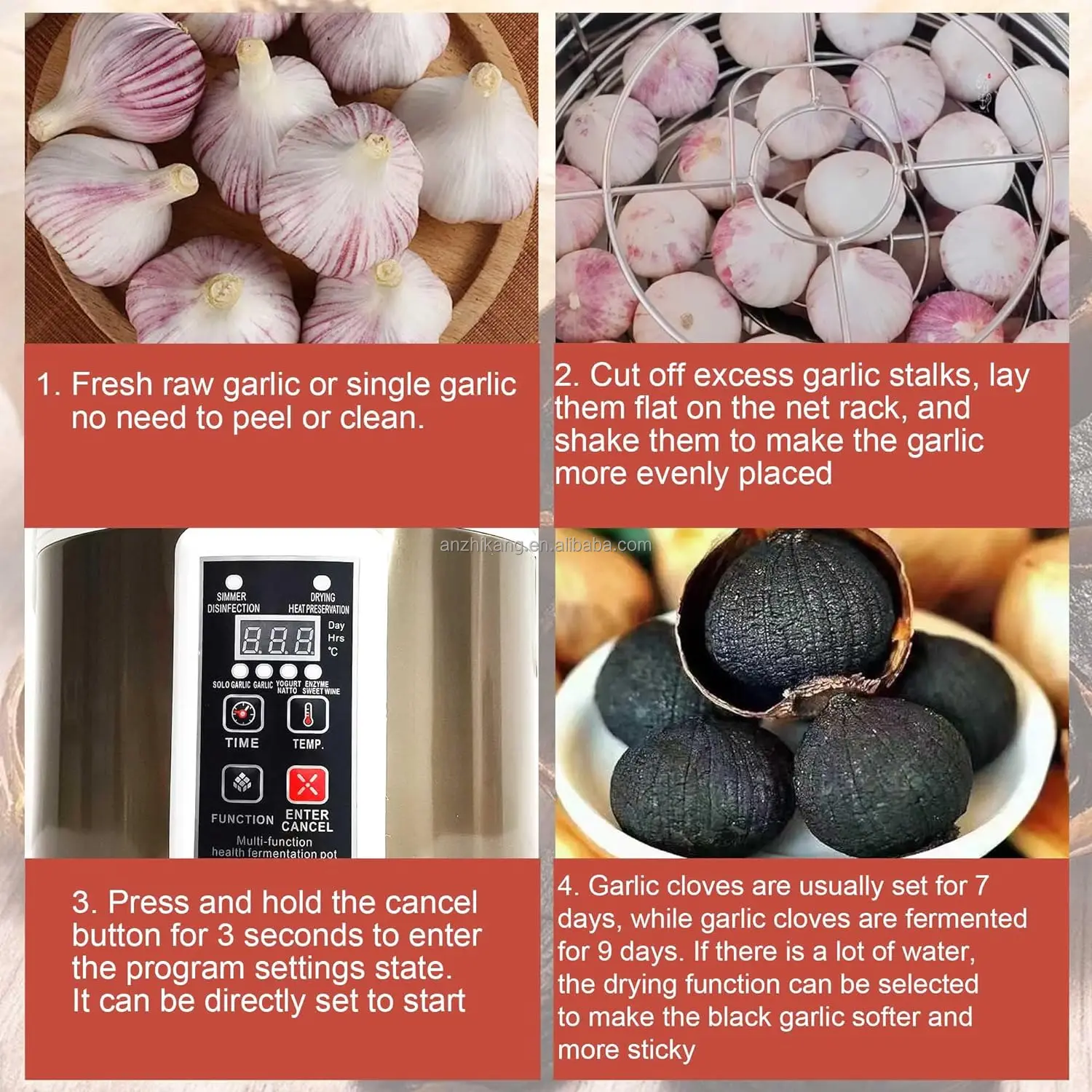 1. Fresh raw garlic or single garlic no need to peel or clean.

2. Cut off excess garlic stalks, lay them flat on the net rack, and shake them to make the garlic more evenly placed

anzhikang.en.alibaba.com

SIMMER DISINFECTION

DRYING HEAT PRESERVATION

8.8.8

Day Hrs ℃

SOLO GARLIC GARLIC YOGURT NATTO ENZYME SWEET WINE

TIME

TEMP.

FUNCTION

ENTER CANCEL

Multi-function health fermentation pot

3. Press and hold the cancel button for 3 seconds to enter the program settings state. It can be directly set to start

4. Garlic cloves are usually set for 7 days, while garlic cloves are fermented for 9 days. If there is a lot of water, the drying function can be selected to make the black garlic softer and more sticky