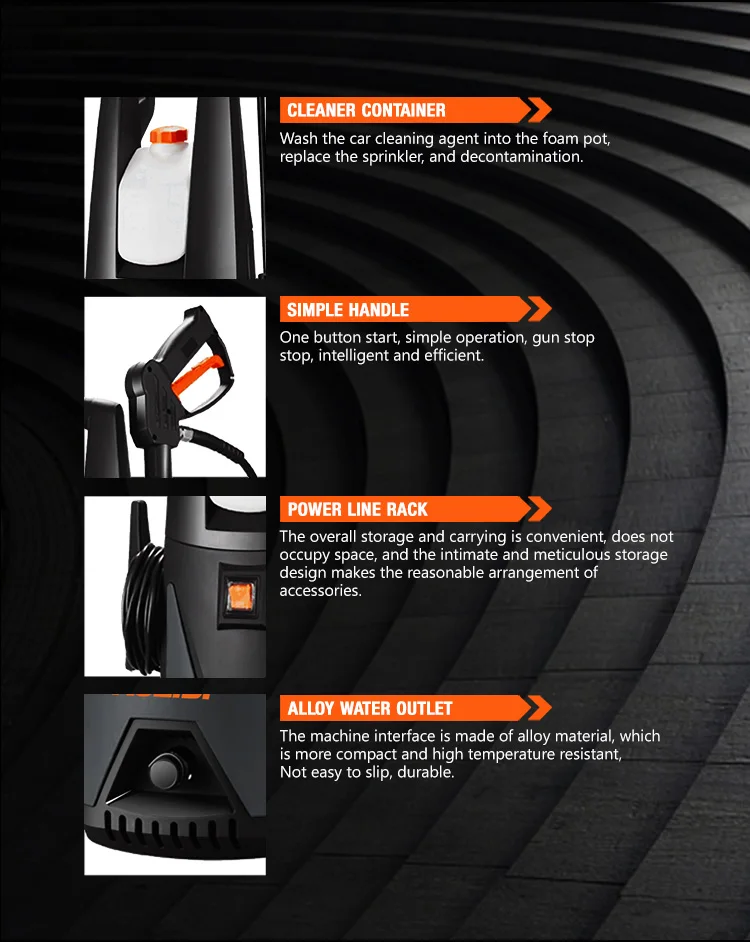 CLEANER CONTAINER
Wash the car cleaning agent into the foam pot, replace the sprinkler, and decontamination.

SIMPLE HANDLE
One button start, simple operation, gun stop stop, intelligent and efficient.

POWER LINE RACK
The overall storage and carrying is convenient, does not occupy space, and the intimate and meticulous storage design makes the reasonable arrangement of accessories.

ALLOY WATER OUTLET
The machine interface is made of alloy material, which is more compact and high temperature resistant, Not easy to slip, durable.