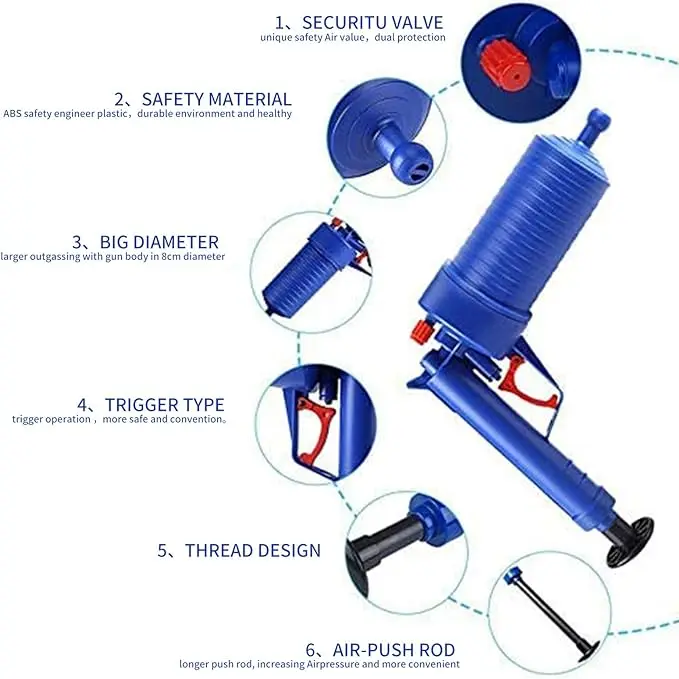 1、SECURITU VALVE
unique safety Air value，dual protection

2、SAFETY MATERIAL
ABS safety engineer plastic，durable environment and healthy

3、BIG DIAMETER
larger outgassing with gun body in 8cm diameter

4、TRIGGER TYPE
trigger operation，more safe and convention。

5、THREAD DESIGN

6、AIR-PUSH ROD
longer push rod, increasing Airpressure and more convenient