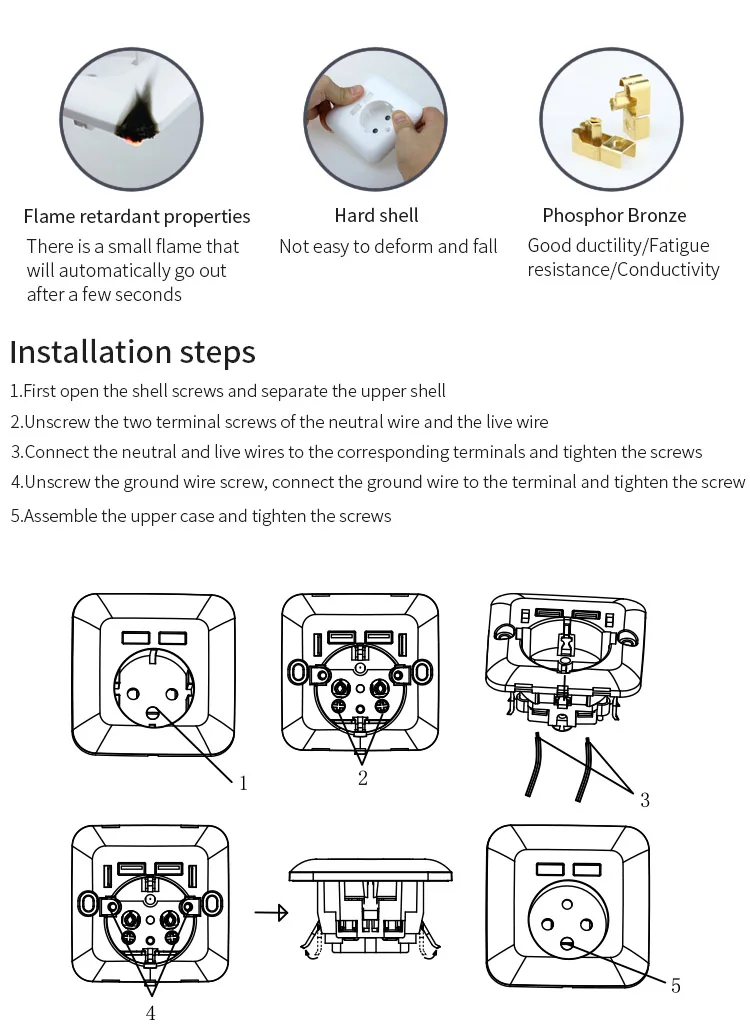 Flame retardant properties
There is a small flame that will automatically go out after a few seconds

Hard shell
Not easy to deform and fall

Phosphor Bronze
Good ductility/Fatigue resistance/Conductivity

Installation steps

1.First open the shell screws and separate the upper shell

2.Unscrew the two terminal screws of the neutral wire and the live wire

3.Connect the neutral and live wires to the corresponding terminals and tighten the screws

4.Unscrew the ground wire screw, connect the ground wire to the terminal and tighten the screw

5.Assemble the upper case and tighten the screws

1

2

3

4

5