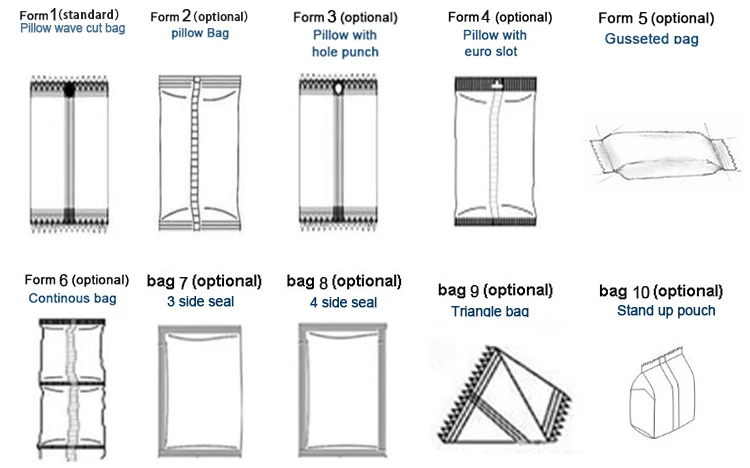 Form 1 (standard)
Pillow wave cut bag

Form 2 (optional)
pillow Bag

Form 3 (optional)
Pillow with hole punch

Form 4 (optional)
Pillow with euro slot

Form 5 (optional)
Gusseted bag

Form 6 (optional)
Continous bag

bag 7 (optional)
3 side seal

bag 8 (optional)
4 side seal

bag 9 (optional)
Triangle bag

bag 10 (optional)
Stand up pouch