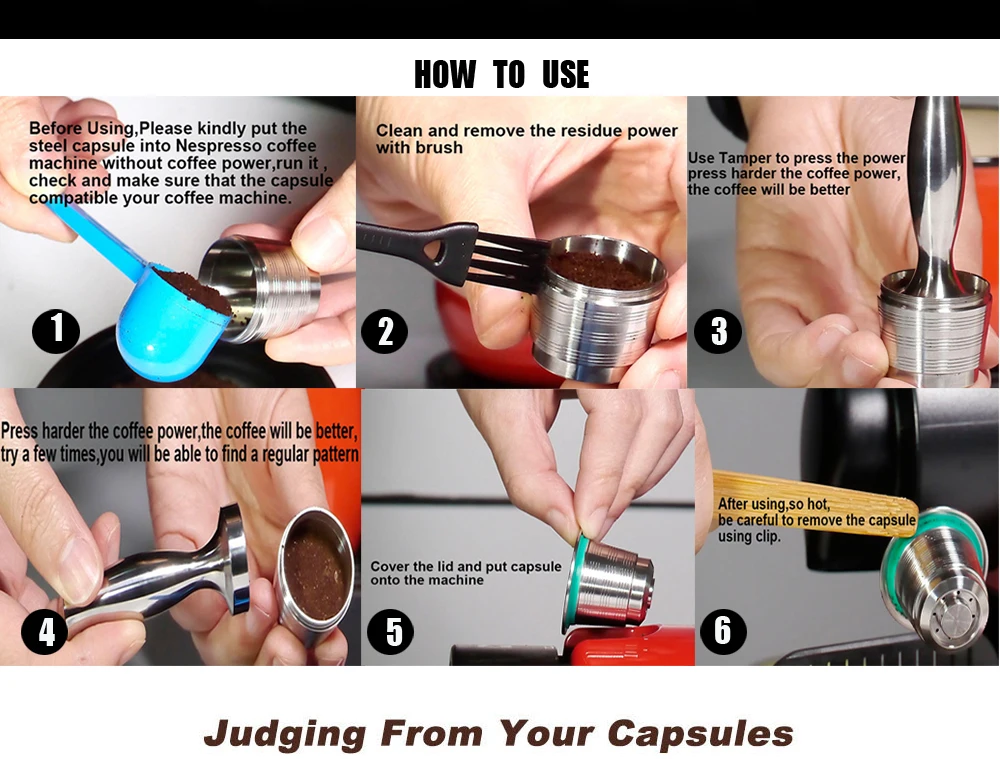 HOW TO USE

Before Using,Please kindly put the steel capsule into Nespresso coffee machine without coffee power,run it , check and make sure that the capsule compatible your coffee machine.

1

Clean and remove the residue power with brush

2

Use Tamper to press the power press harder the coffee power, the coffee will be better

3

Press harder the coffee power,the coffee will be better, try a few times,you will be able to find a regular pattern

4

Cover the lid and put capsule onto the machine

5

After using,so hot, be careful to remove the capsule using clip.

6

Judging From Your Capsules