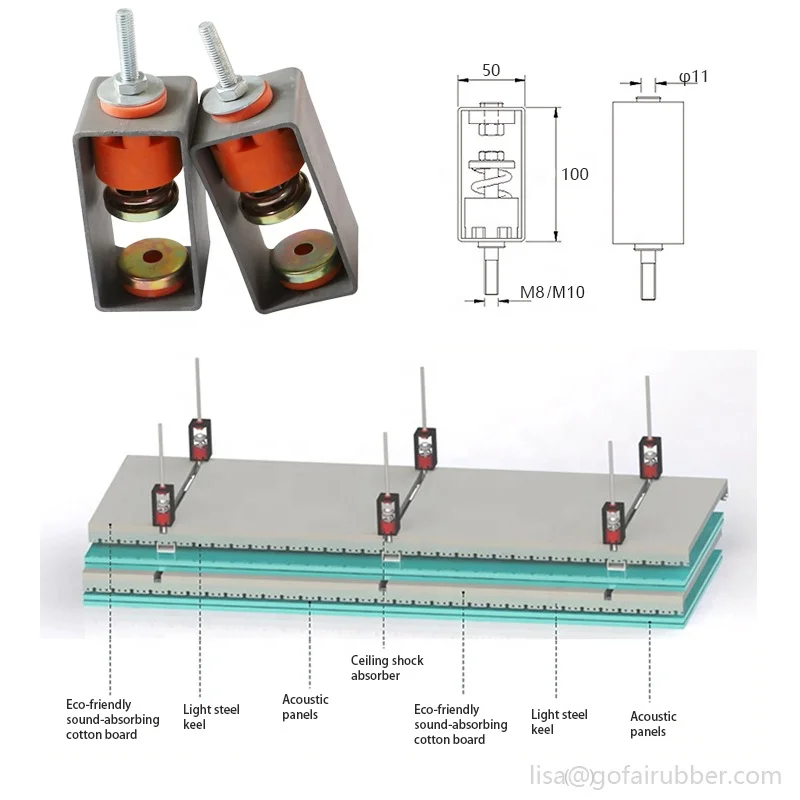 50

φ11

100

M8/M10

Ceiling shock absorber

Eco-friendly sound-absorbing cotton board

Light steel keel

Acoustic panels

Eco-friendly sound-absorbing cotton board

Light steel keel

Acoustic panels

lisa@gofairubber.com