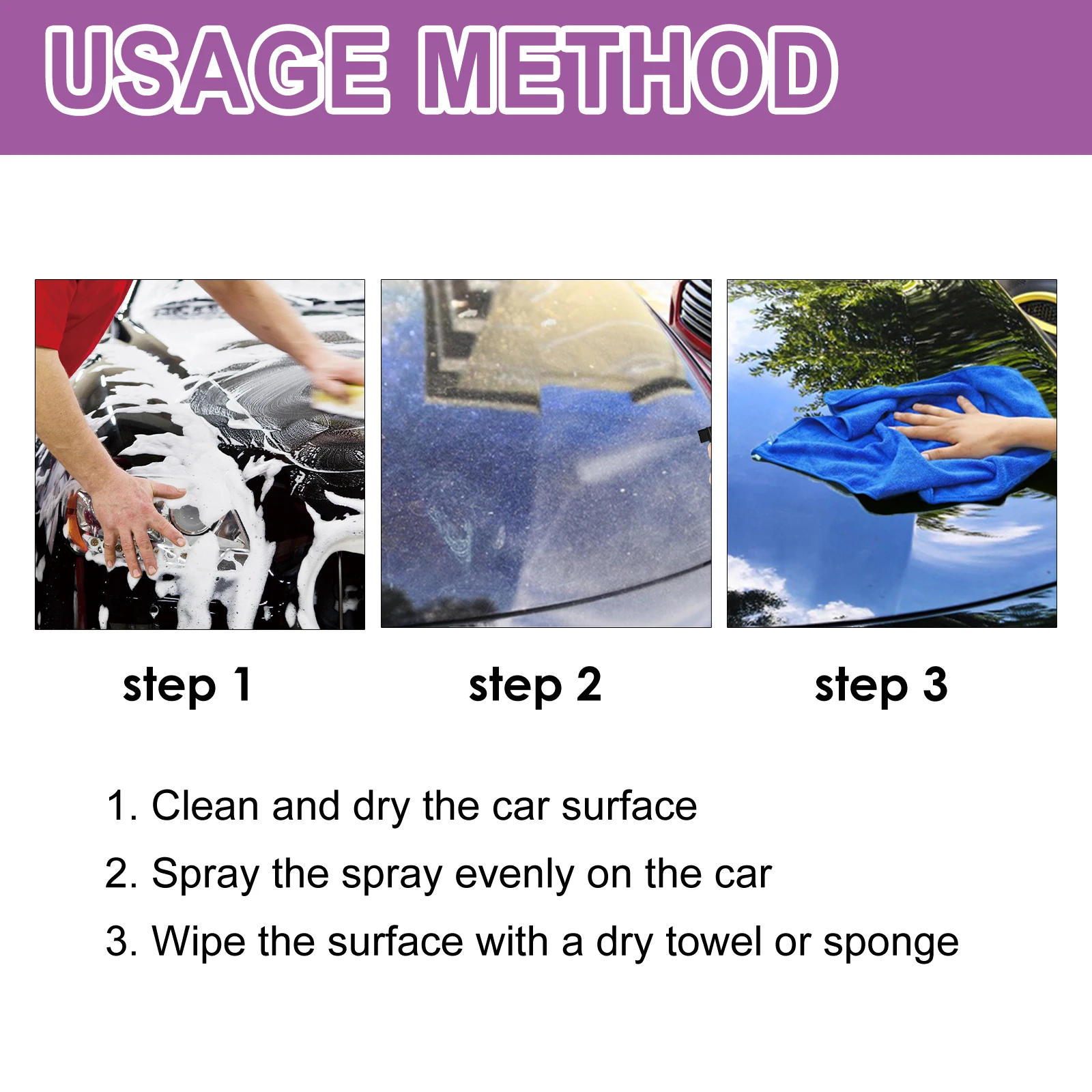 USAGE METHOD

step 1

step 2

step 3

1. Clean and dry the car surface

2. Spray the spray evenly on the car

3. Wipe the surface with a dry towel or sponge