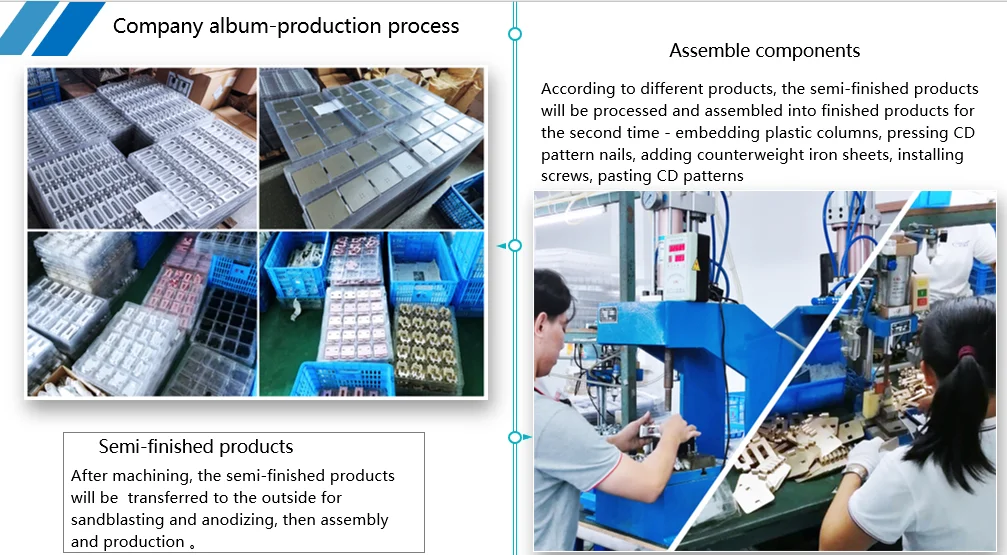 Company album-production process

Semi-finished products

After machining, the semi-finished products will be transferred to the outside for sandblasting and anodizing, then assembly and production 。

Assemble components

According to different products, the semi-finished products will be processed and assembled into finished products for the second time - embedding plastic columns, pressing CD pattern nails, adding counterweight iron sheets, installing screws, pasting CD patterns