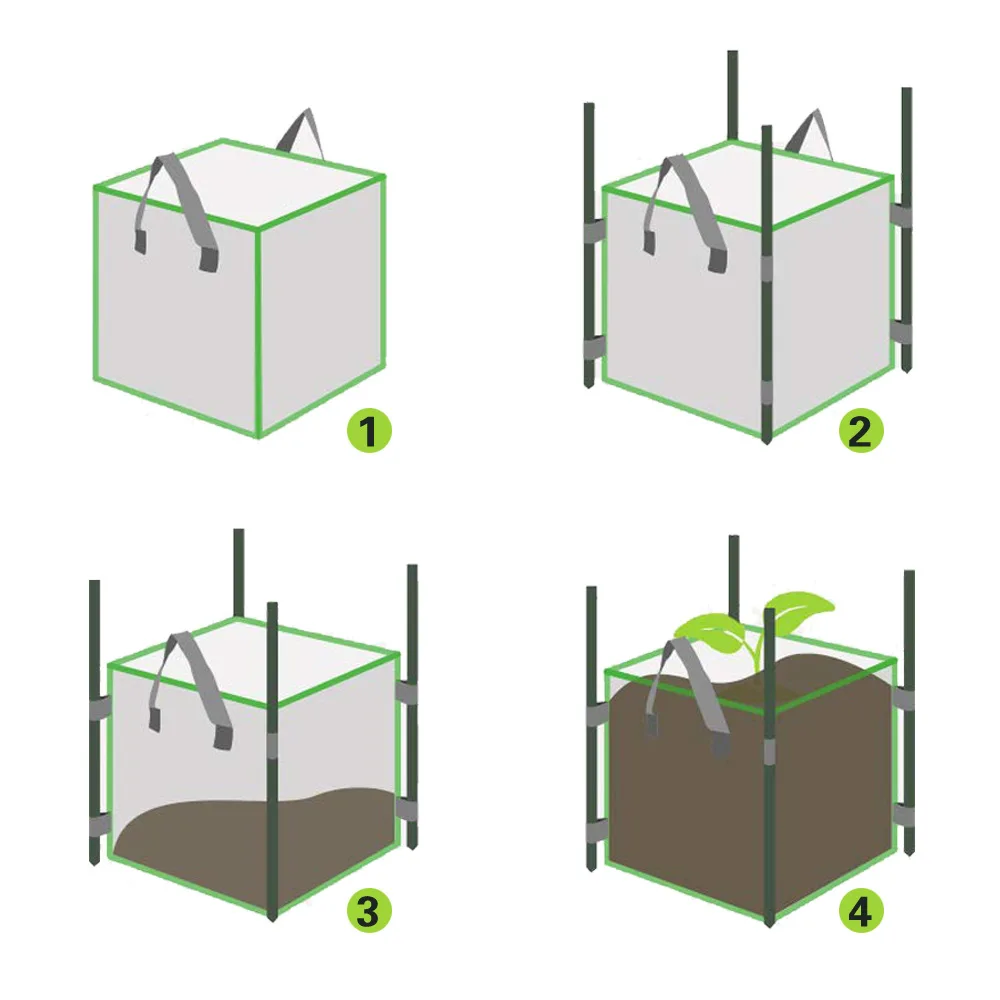 1

2

3

4