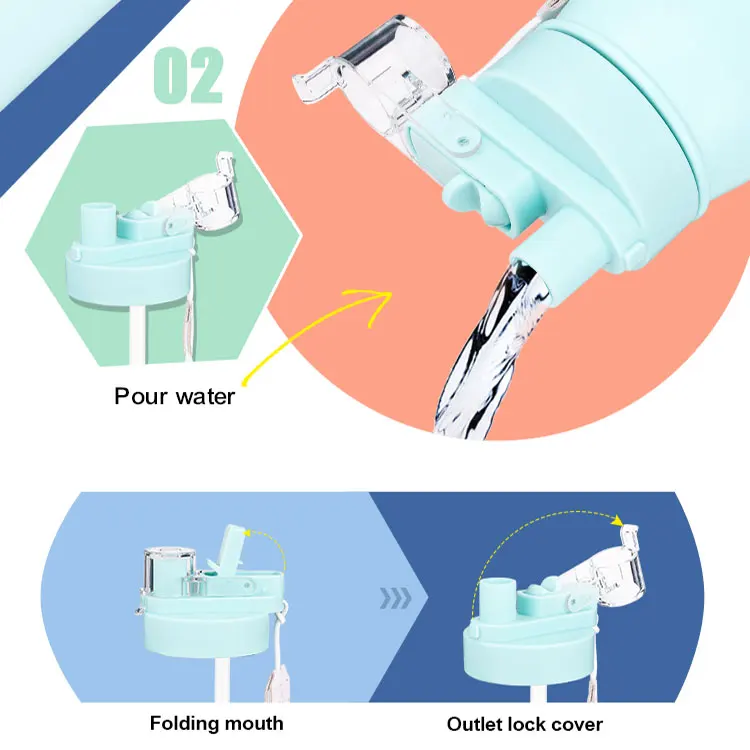 02

Pour water

Folding mouth

Outlet lock cover