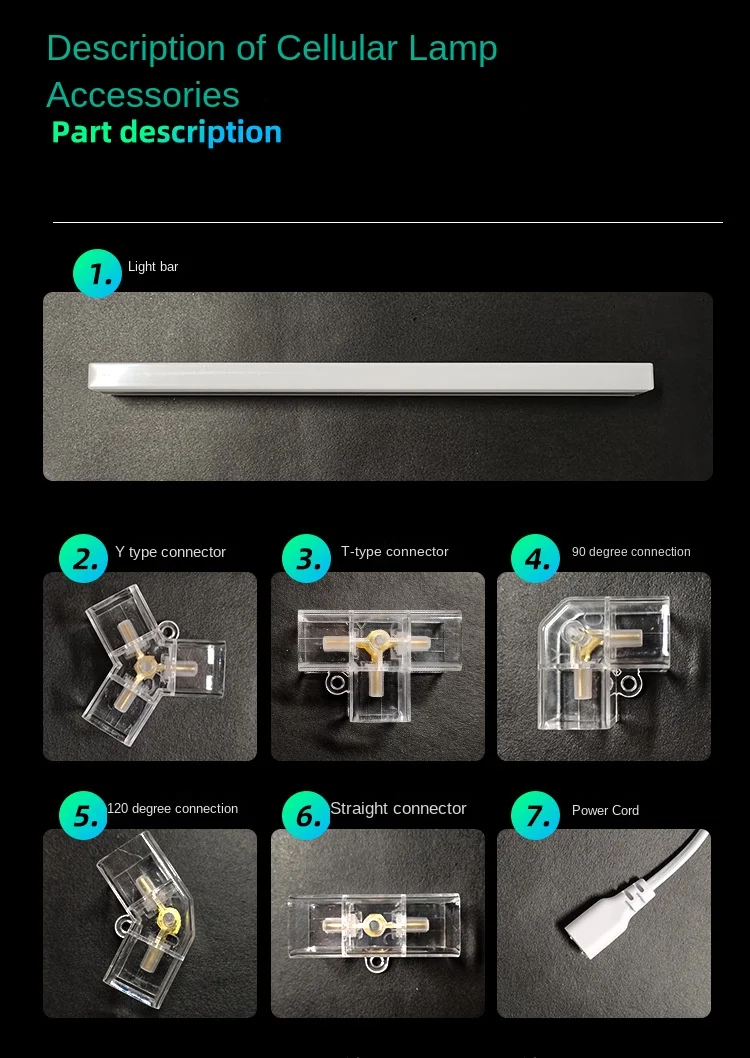 Description of Cellular Lamp Accessories
Part description

1. Light bar

2. Y type connector

3. T-type connector

4. 90 degree connection

5. 120 degree connection

6. Straight connector

7. Power Cord