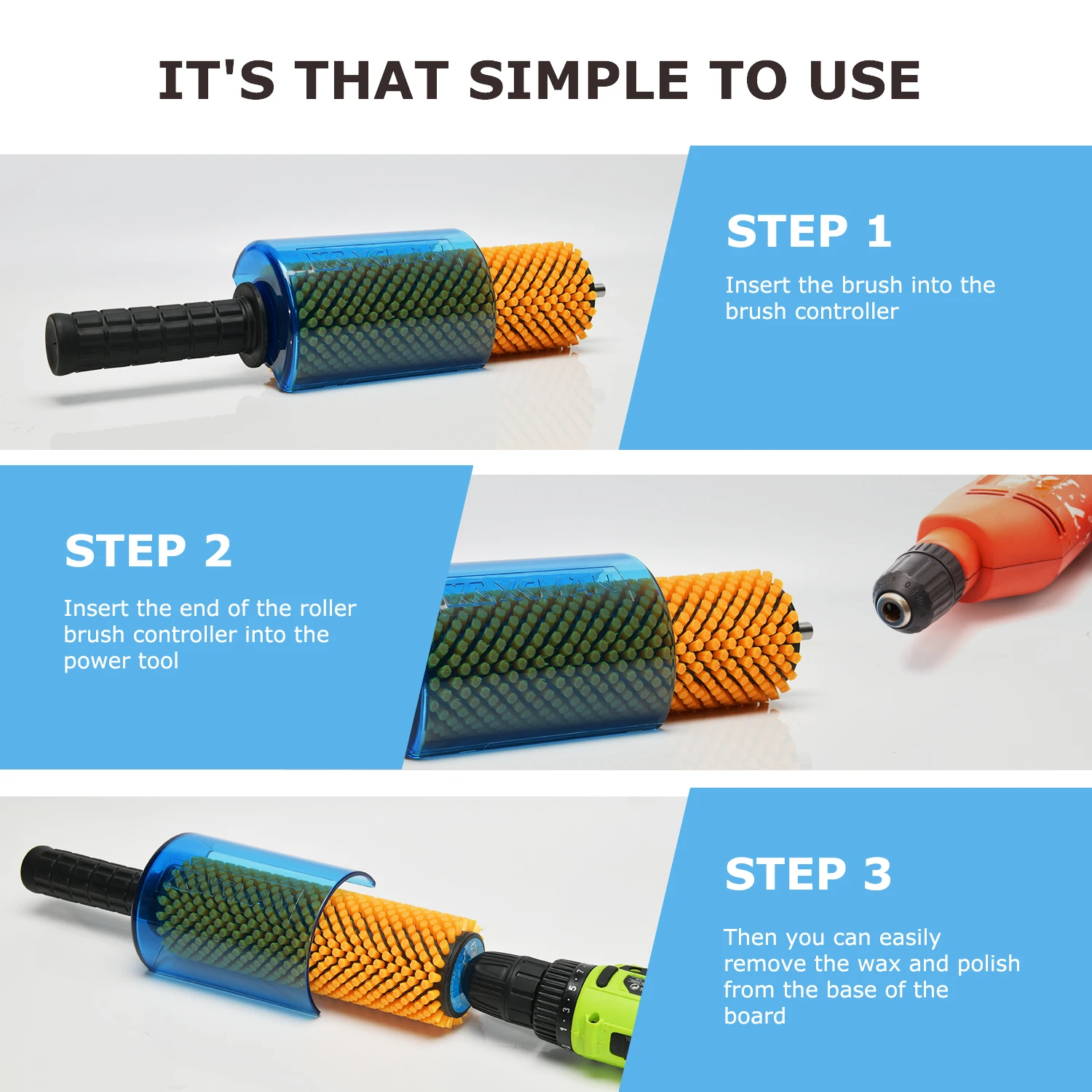 IT'S THAT SIMPLE TO USE

STEP 1

Insert the brush into the brush controller

STEP 2

Insert the end of the roller brush controller into the power tool

STEP 3

Then you can easily remove the wax and polish from the base of the board