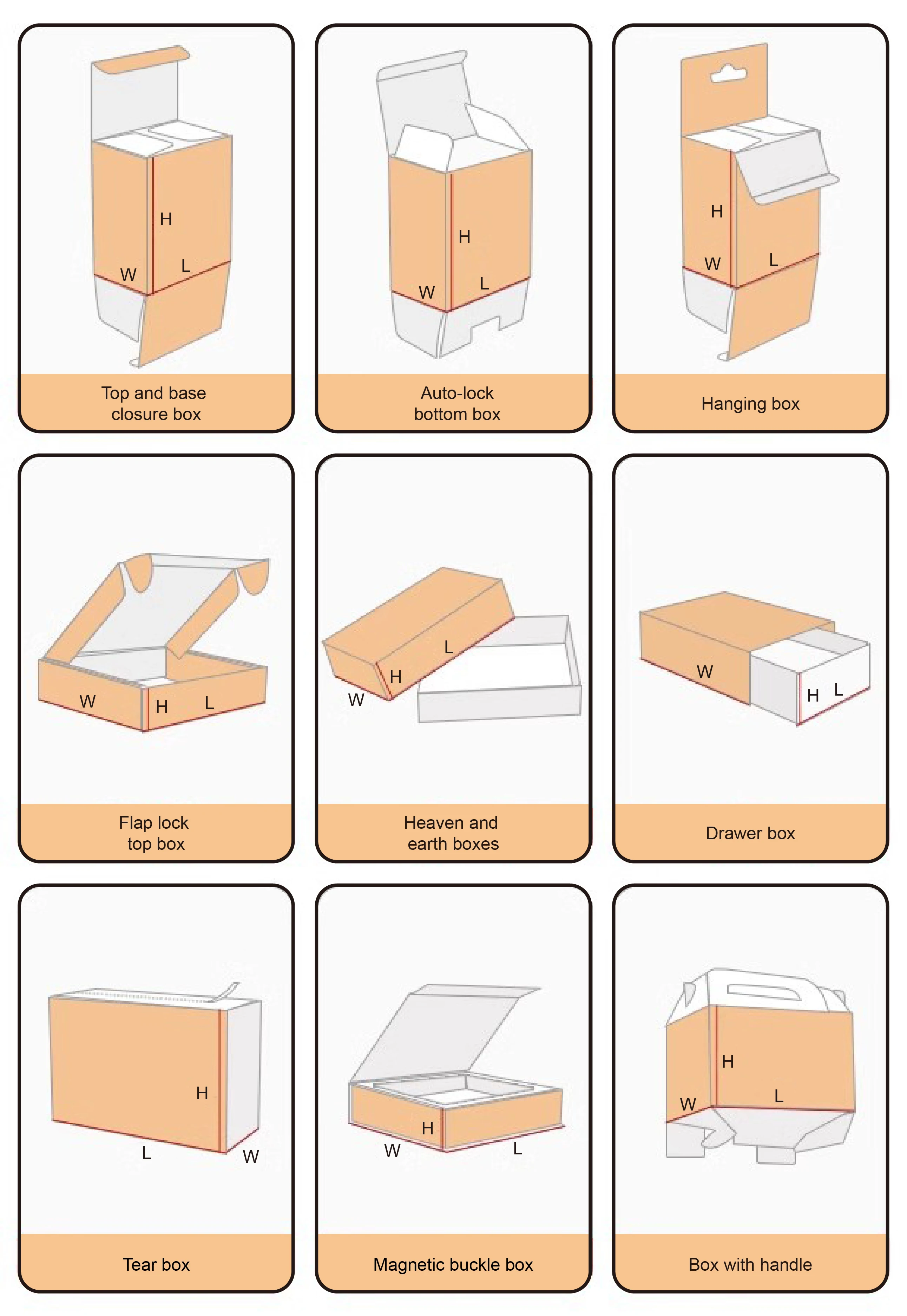 H
W
L
Top and base closure box

H
W
L
Auto-lock bottom box

H
W
L
Hanging box

W
H
L
Flap lock top box

L
H
W
Heaven and earth boxes

W
H
L
Drawer box

H
L
W
Tear box

H
W
L
Magnetic buckle box

H
W
L
Box with handle