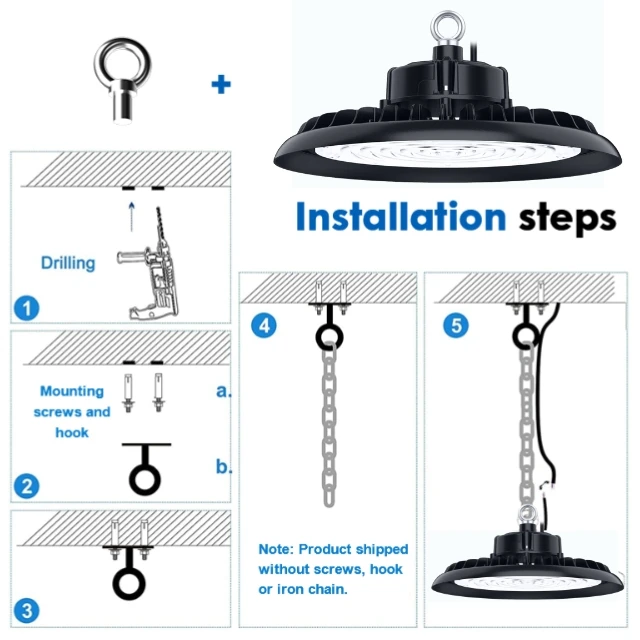 +

Installation steps

Drilling

1

Mounting screws and hook

a.

b.

2

3

4

Note: Product shipped without screws, hook or iron chain.

5