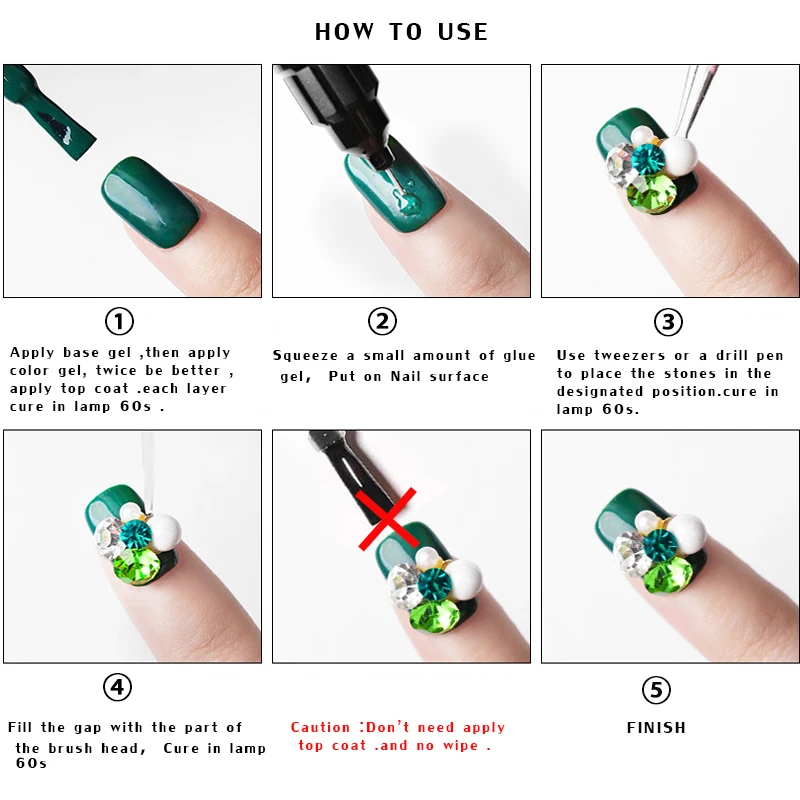 HOW TO USE

①

Apply base gel ,then apply color gel, twice be better , apply top coat .each layer cure in lamp 60s .

②

Squeeze a small amount of glue gel, Put on Nail surface

③

Use tweezers or a drill pen to place the stones in the designated position.cure in lamp 60s.

④

Fill the gap with the part of the brush head, Cure in lamp 60s

Caution :Don't need apply top coat .and no wipe .

⑤

FINISH