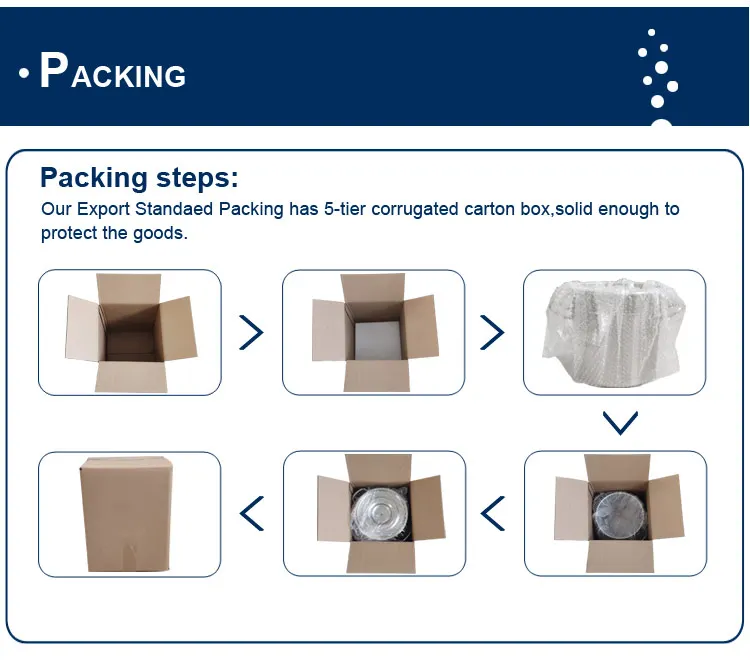 • PACKING

Packing steps:
Our Export Standaed Packing has 5-tier corrugated carton box,solid enough to protect the goods.