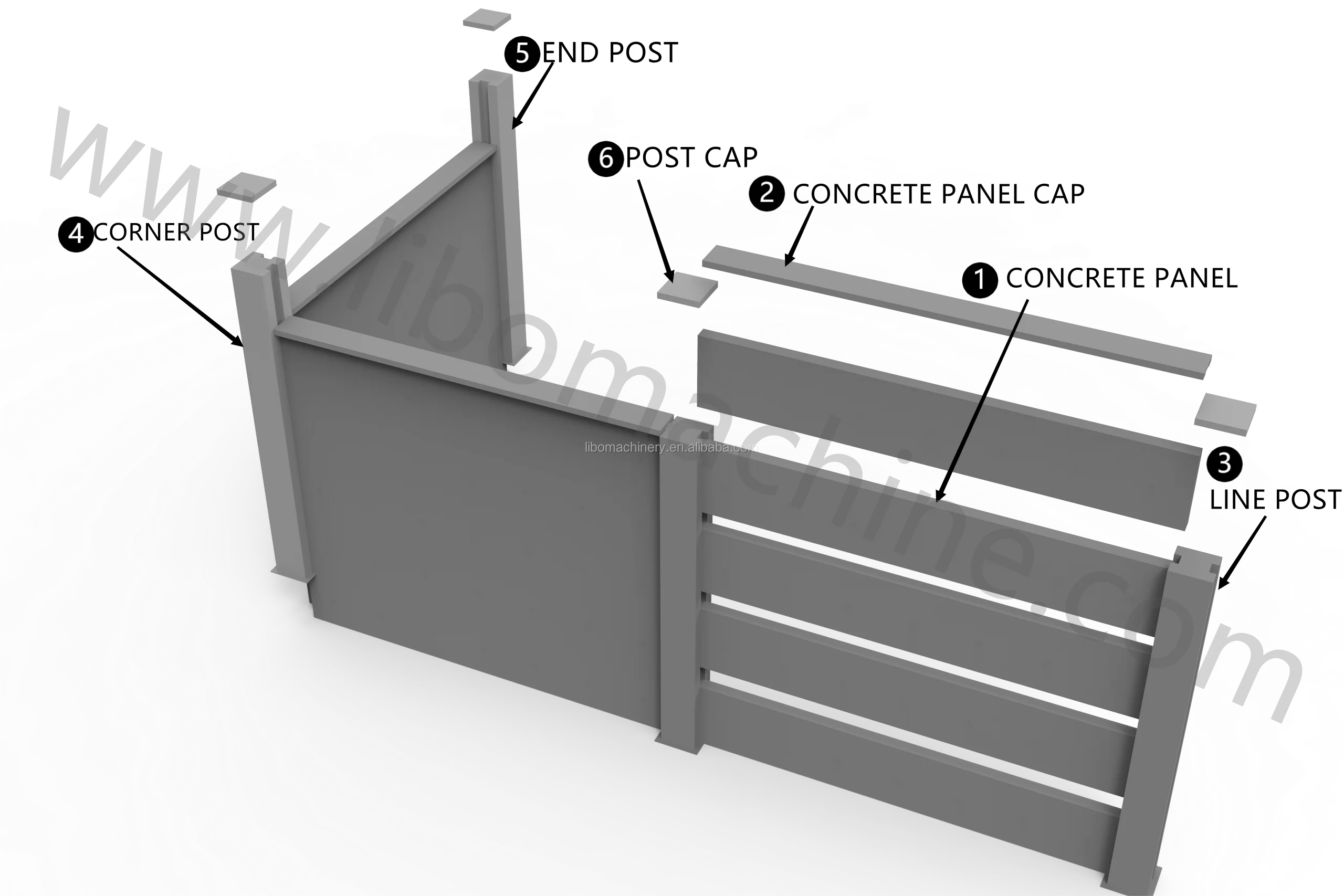 5 END POST

6 POST CAP

2 CONCRETE PANEL CAP

4 CORNER POST

1 CONCRETE PANEL

3

LINE POST

www.libomachine.com

libomachinery.en.alibaba.com