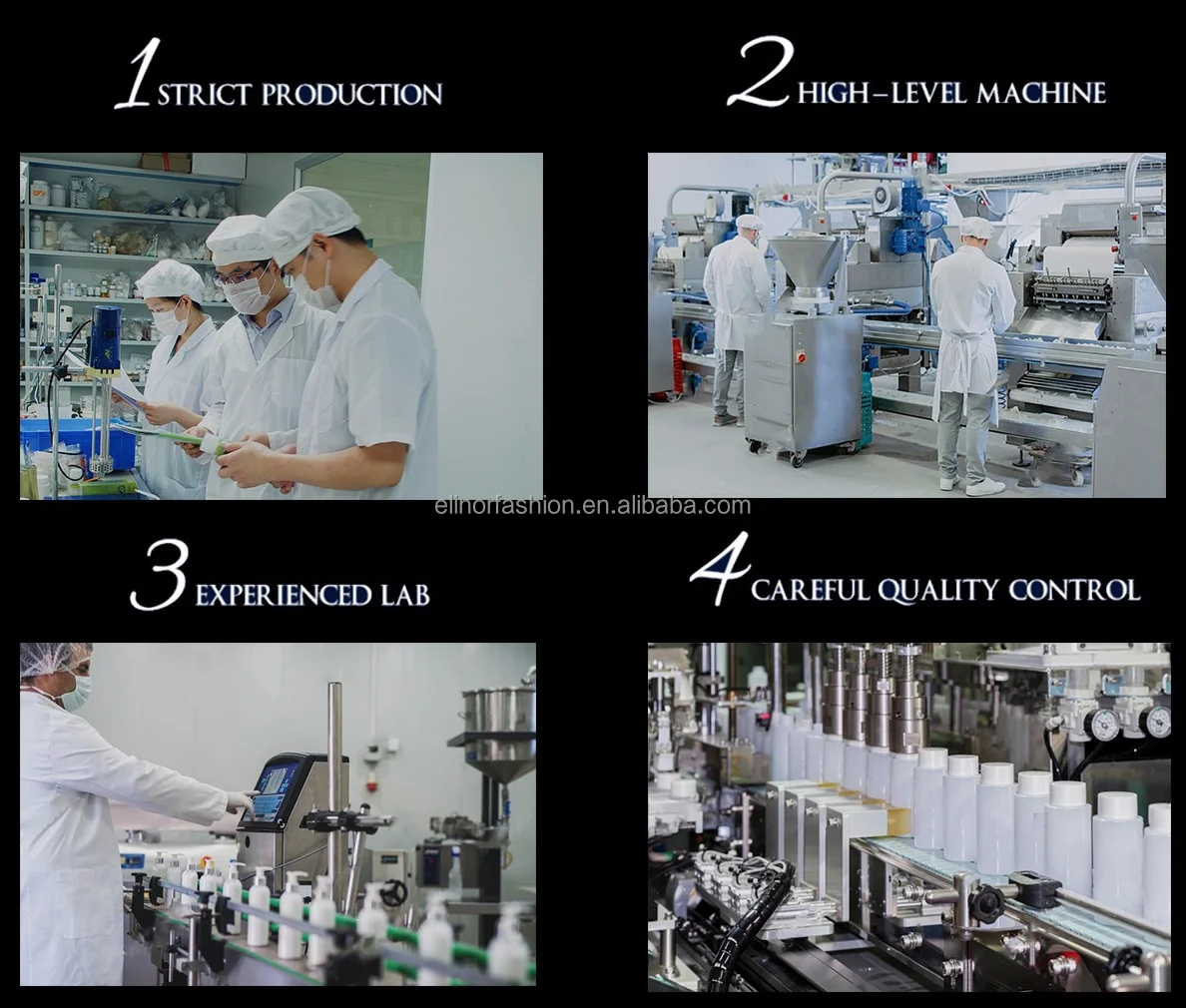 1 STRICT PRODUCTION

2 HIGH-LEVEL MACHINE

elinorfashion.en.alibaba.com

3 EXPERIENCED LAB

4 CAREFUL QUALITY CONTROL