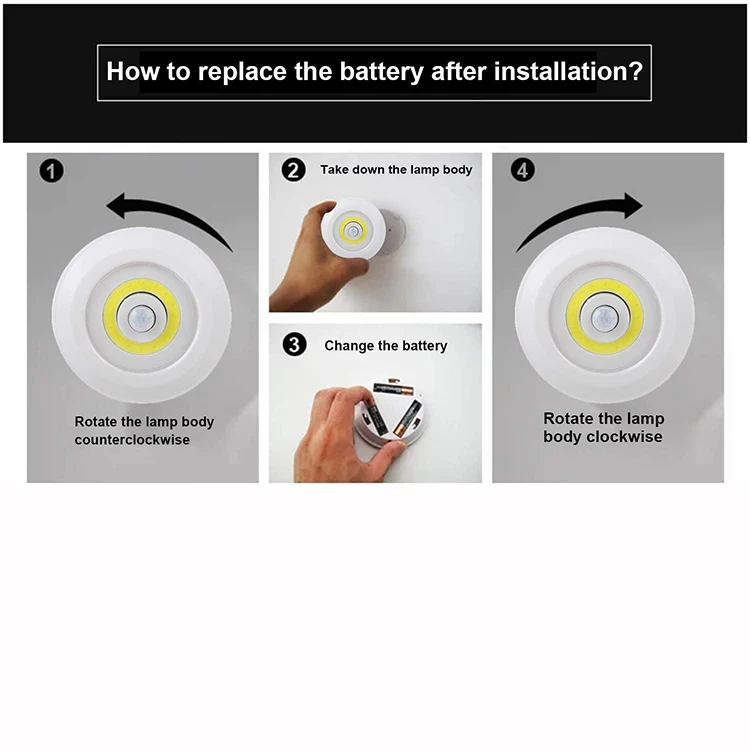 How to replace the battery after installation?

1

Rotate the lamp body counterclockwise

2 Take down the lamp body

3 Change the battery

4

Rotate the lamp body clockwise