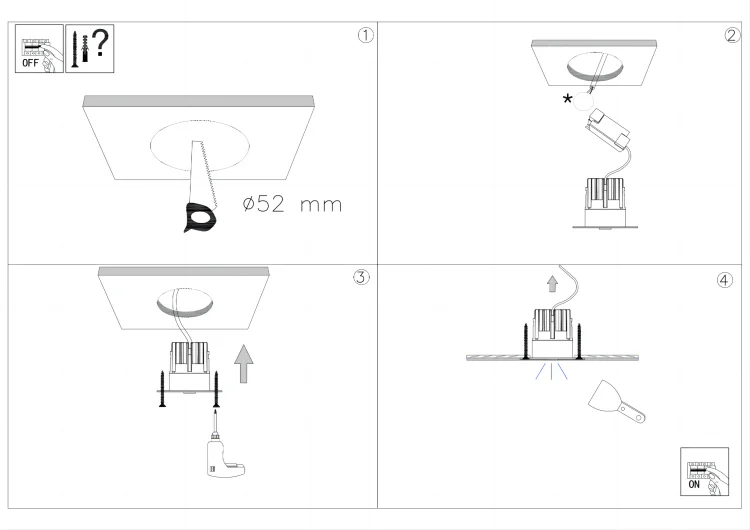 OFF
?
1
ø52 mm
2
*
3
4
ON