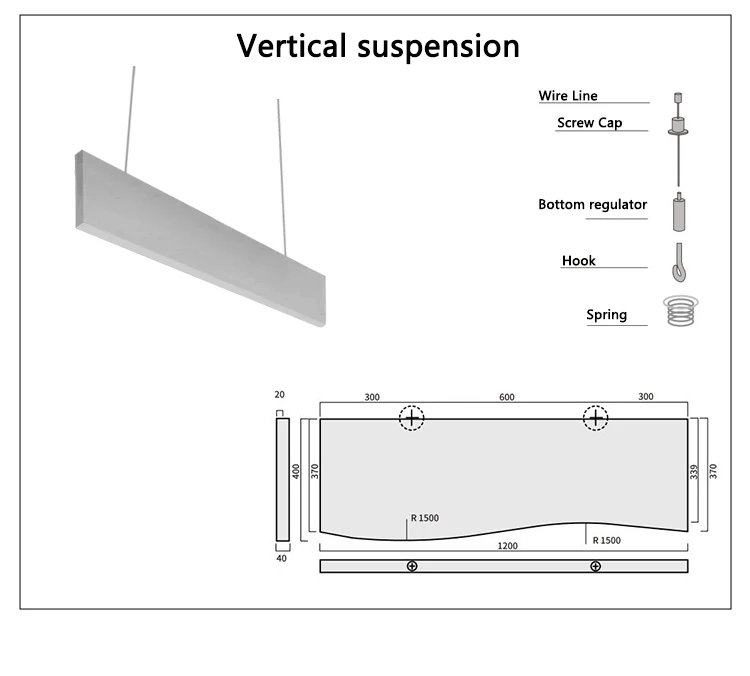 Vertical suspension

Wire Line
Screw Cap
Bottom regulator
Hook
Spring

20
300
600
300
400
370
339
370
R 1500
R 1500
1200
40