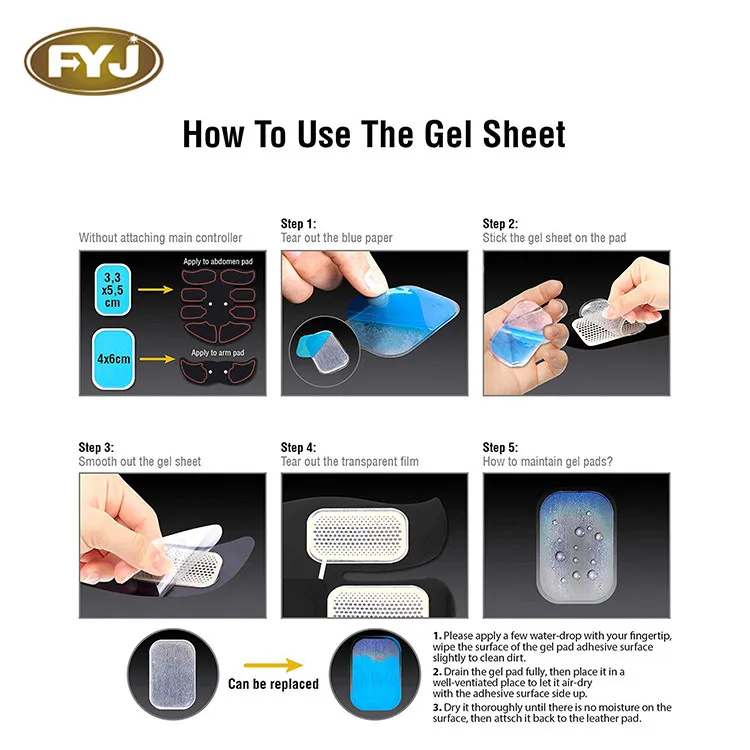 FYJ

How To Use The Gel Sheet

Without attaching main controller

3,3 x5,5 cm

Apply to abdomen pad

4x6cm

Apply to arm pad

Step 1:
Tear out the blue paper

Step 2:
Stick the gel sheet on the pad

Step 3:
Smooth out the gel sheet

Step 4:
Tear out the transparent film

Step 5:
How to maintain gel pads?

Can be replaced

1. Please apply a few water-drop with your fingertip, wipe the surface of the gel pad adhesive surface slightly to clean dirt.
2. Drain the gel pad fully, then place it in a well-ventiated place to let it air-dry with the adhesive surface side up.
3. Dry it thoroughly until there is no moisture on the surface, then attsch it back to the leather pad.