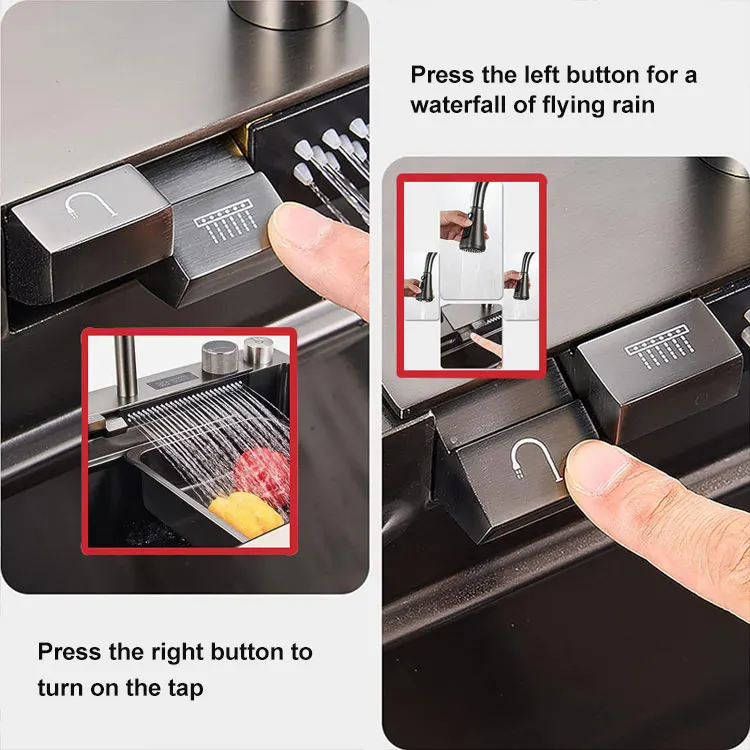 Press the left button for a waterfall of flying rain

Press the right button to turn on the tap