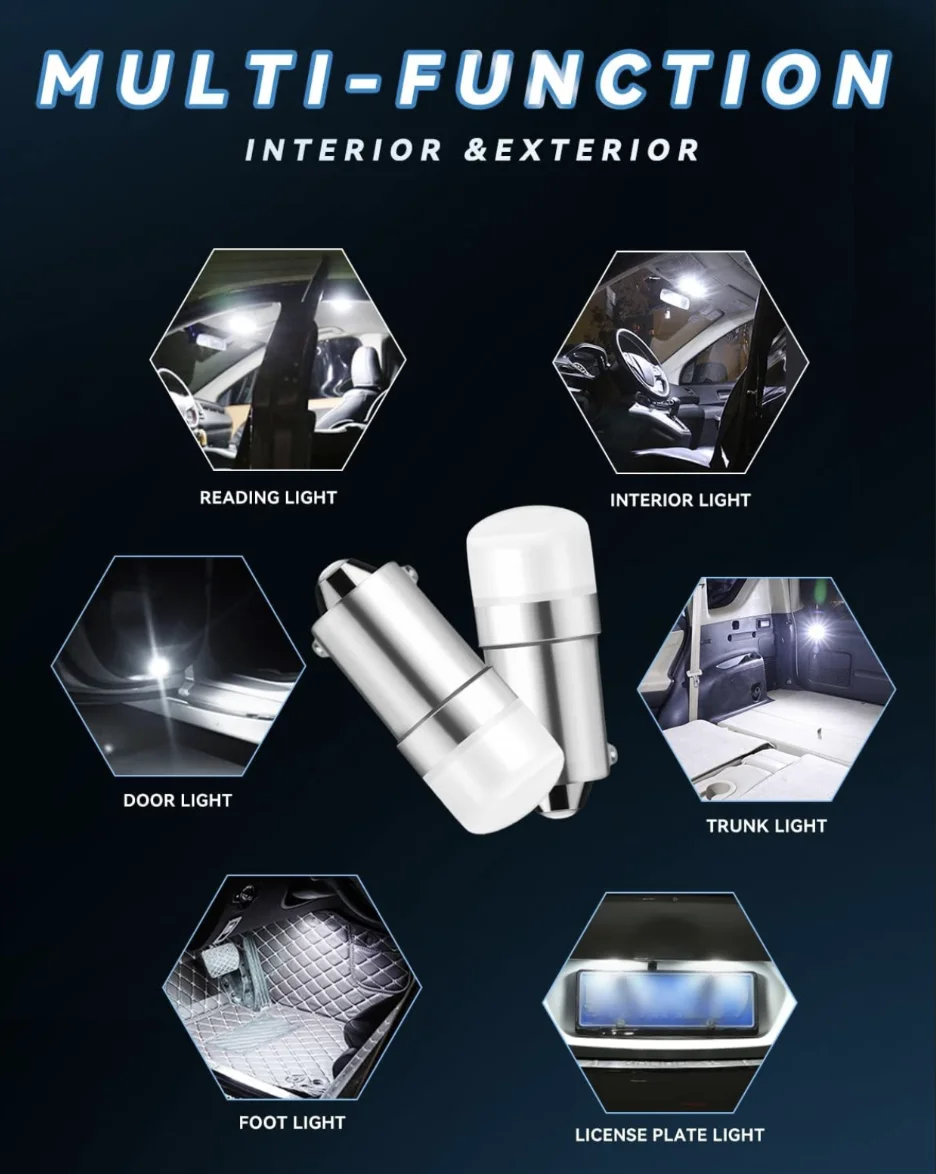 MULTI-FUNCTION
INTERIOR &EXTERIOR

READING LIGHT

INTERIOR LIGHT

DOOR LIGHT

TRUNK LIGHT

FOOT LIGHT

LICENSE PLATE LIGHT