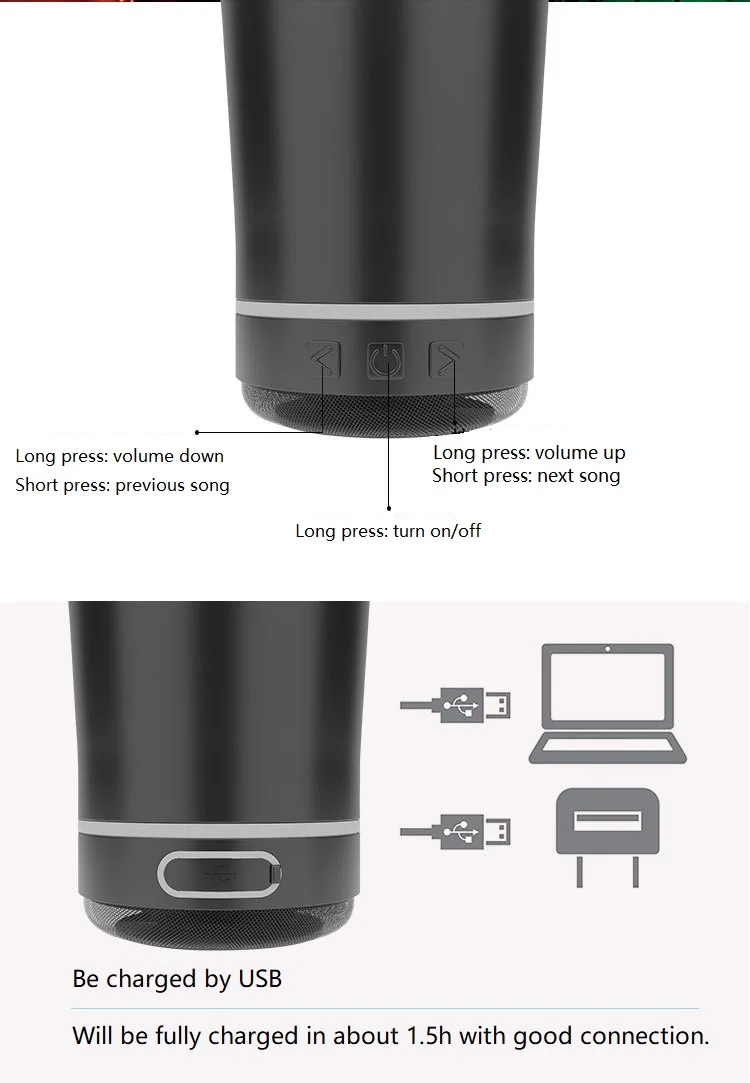 Long press: volume down
Short press: previous song

Long press: volume up
Short press: next song

Long press: turn on/off

Be charged by USB

Will be fully charged in about 1.5h with good connection.