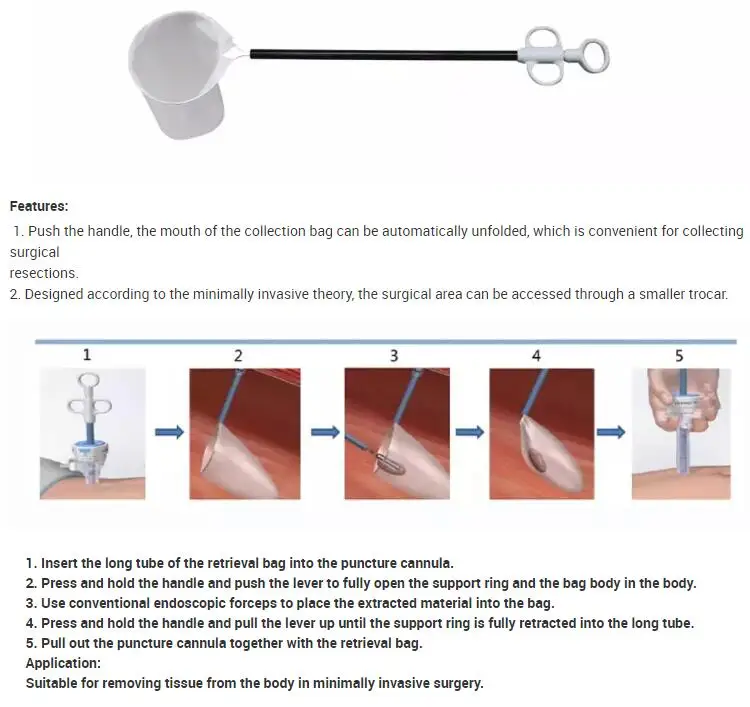 Features:

1. Push the handle, the mouth of the collection bag can be automatically unfolded, which is convenient for collecting surgical
resections.
2. Designed according to the minimally invasive theory, the surgical area can be accessed through a smaller trocar.

1

2

3

4

5

1. Insert the long tube of the retrieval bag into the puncture cannula.
2. Press and hold the handle and push the lever to fully open the support ring and the bag body in the body.
3. Use conventional endoscopic forceps to place the extracted material into the bag.
4. Press and hold the handle and pull the lever up until the support ring is fully retracted into the long tube.
5. Pull out the puncture cannula together with the retrieval bag.
Application:
Suitable for removing tissue from the body in minimally invasive surgery.