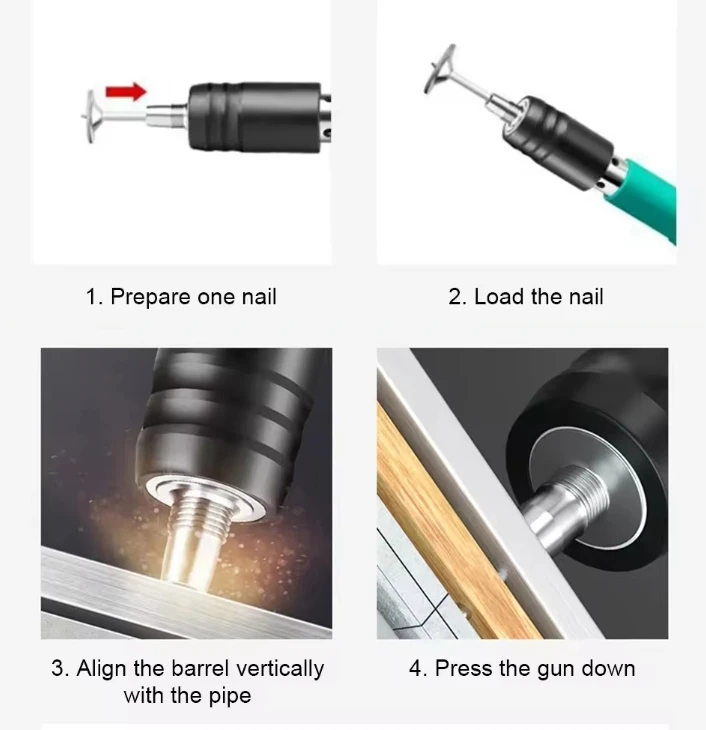 1. Prepare one nail

2. Load the nail

3. Align the barrel vertically with the pipe

4. Press the gun down