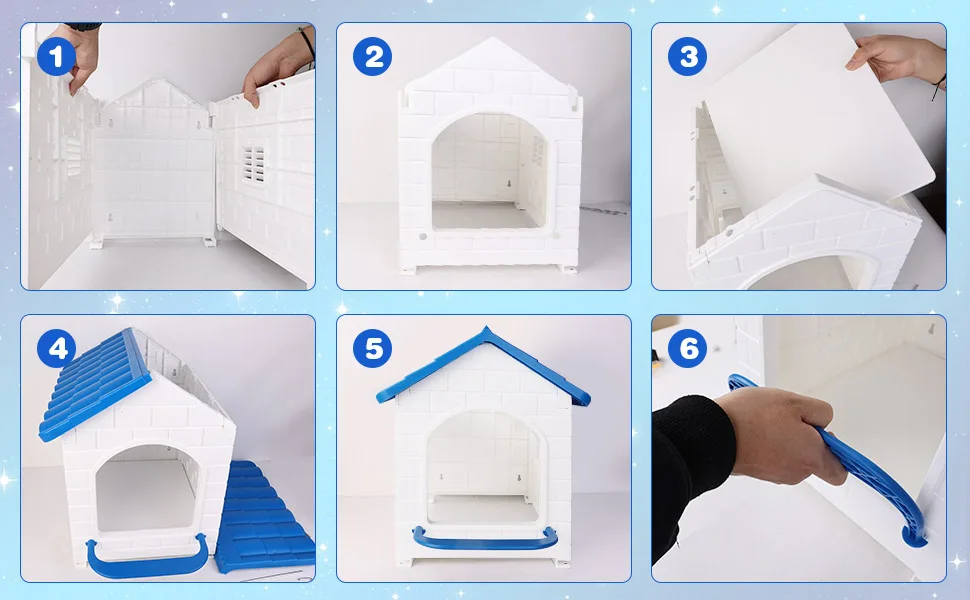 1

2

3

4

5

6